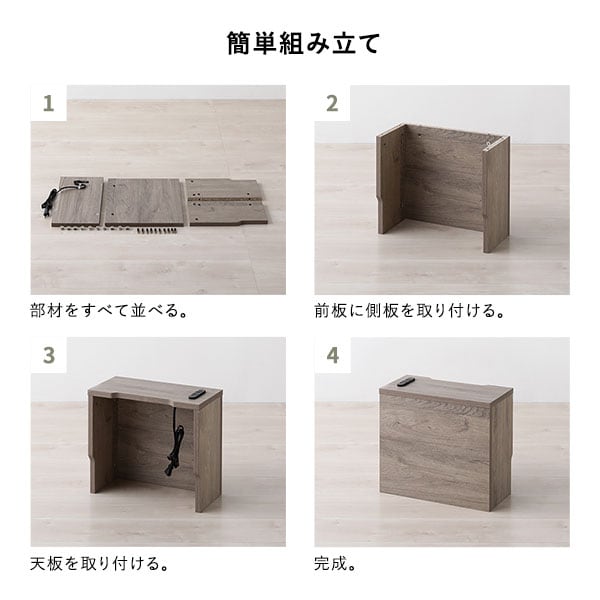 簡単組み立て

1

部材をすべて並べる。

2

前板に側板を取り付ける。

3

天板を取り付ける。

4

完成。