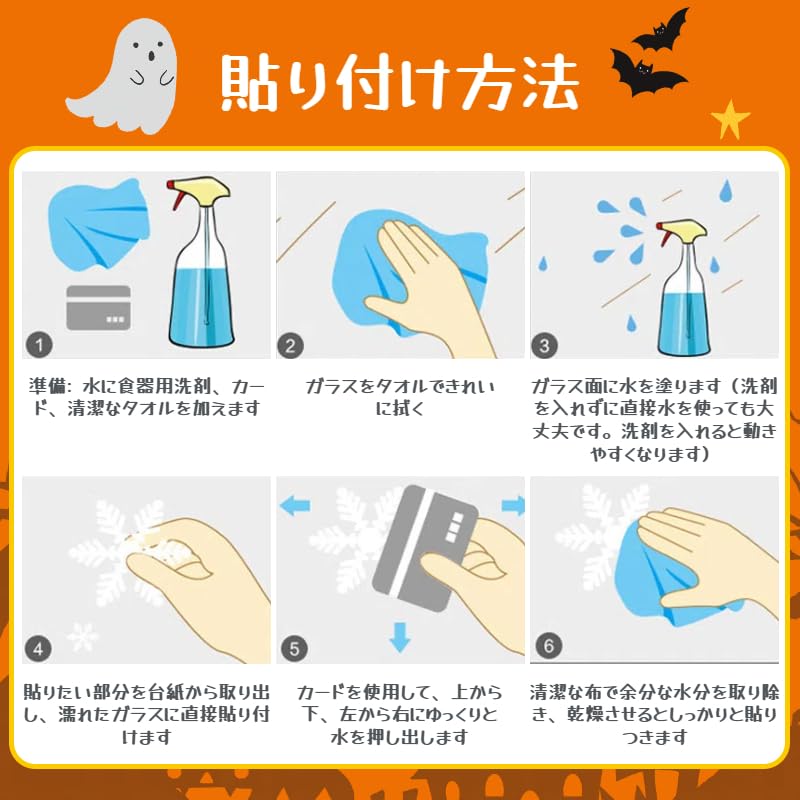 貼り付け方法

1

準備：水に食器用洗剤、カード、清潔なタオルを加えます

2

ガラスをタオルできれいに拭く

3

ガラス面に水を塗ります（洗剤を入れずに直接水を使っても大丈夫です。洗剤を入れると動きやすくなります）

4

貼りたい部分を台紙から取り出し、濡れたガラスに直接貼り付けます

5

カードを使用して、上から下、左から右にゆっくりと水を押し出します

6

清潔な布で余分な水分を取り除き、乾燥させるとしっかりと貼りつきます