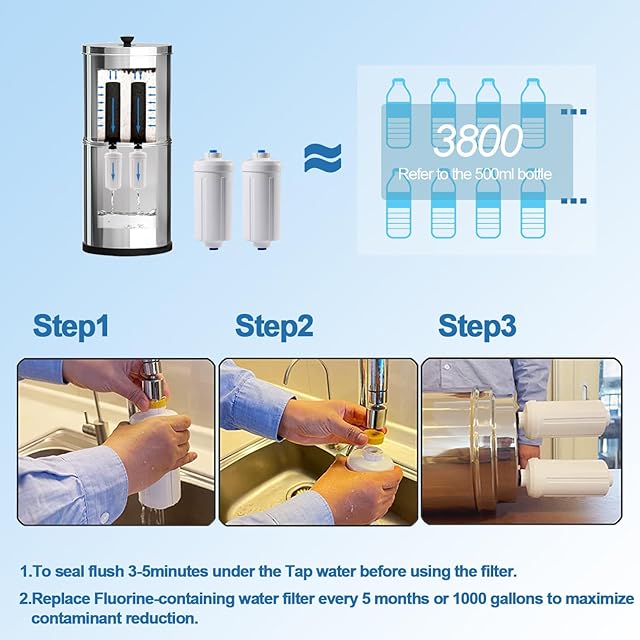 ≈

3800
Refer to the 500ml bottle

Step1

Step2

Step3

1.To seal flush 3-5minutes under the Tap water before using the filter.

2.Replace Fluorine-containing water filter every 5 months or 1000 gallons to maximize contaminant reduction.