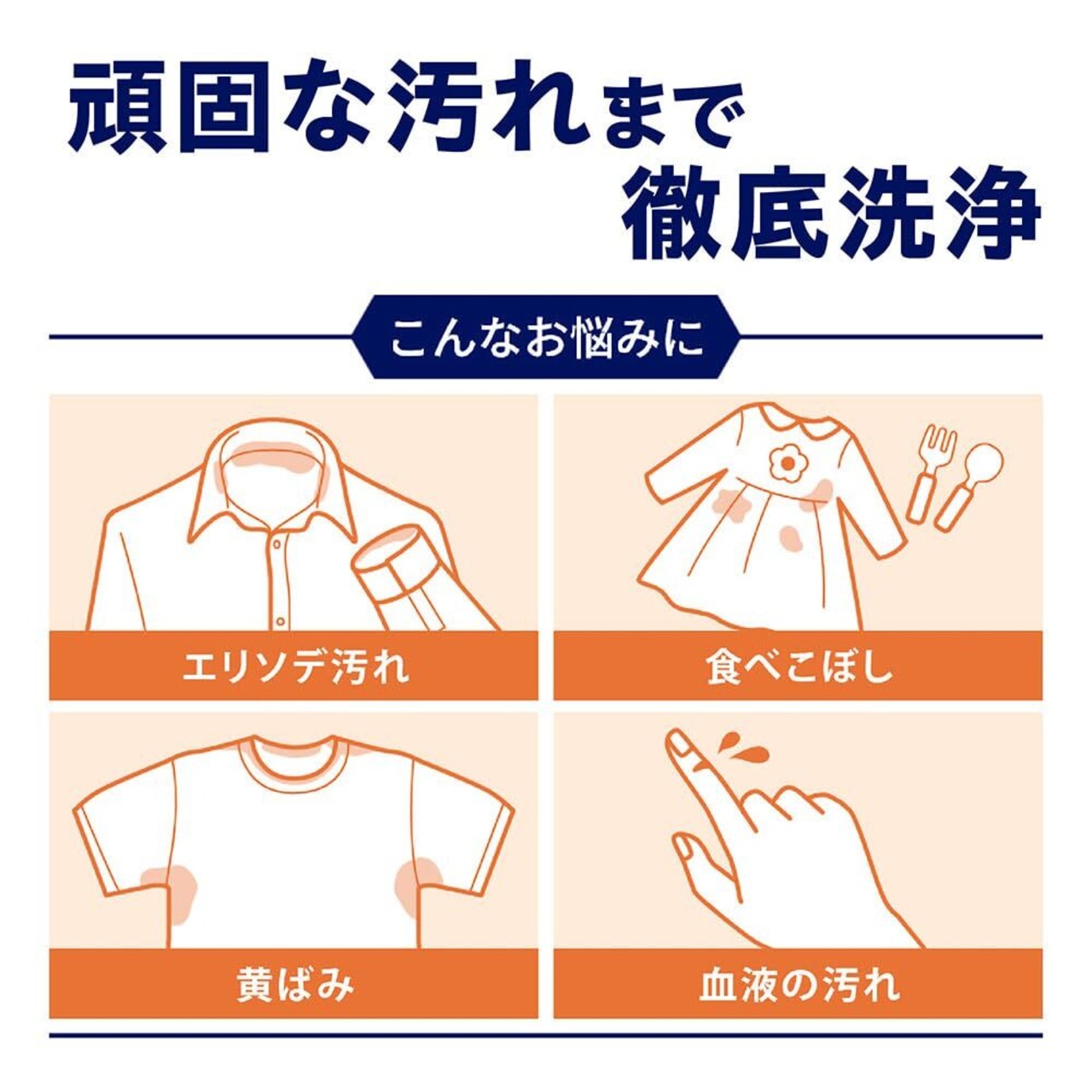 頑固な汚れまで
徹底洗浄

こんなお悩みに

エリソデ汚れ

食べこぼし

黄ばみ

血液の汚れ