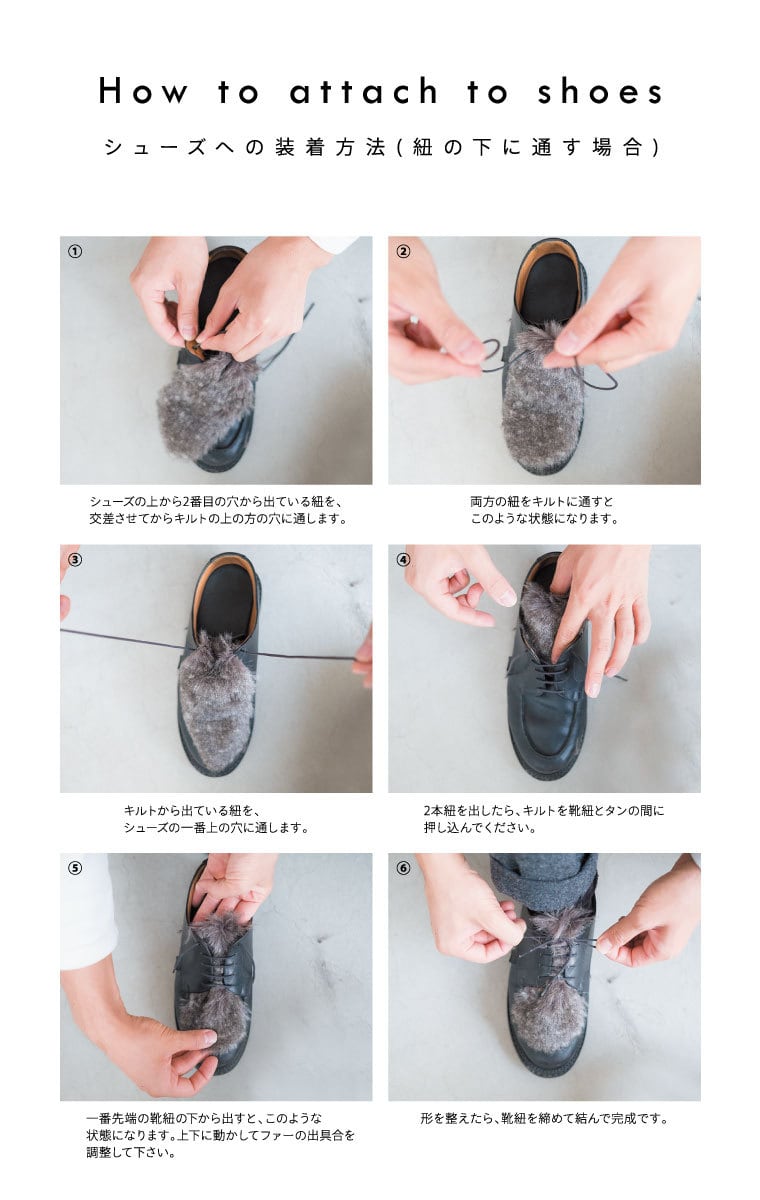 How to attach to shoes

シューズへの装着方法(紐の下に通す場合)

①

シューズの上から2番目の穴から出ている紐を、交差させてからキルトの上の方の穴に通します。

②

両方の紐をキルトに通すとこのような状態になります。

③

キルトから出ている紐を、シューズの一番上の穴に通します。

④

2本紐を出したら、キルトを靴紐とタンの間に押し込んでください。

⑤

一番先端の靴紐の下から出すと、このような状態になります。上下に動かしてファーの出具合を調整して下さい。

⑥

形を整えたら、靴紐を締めて結んで完成です。