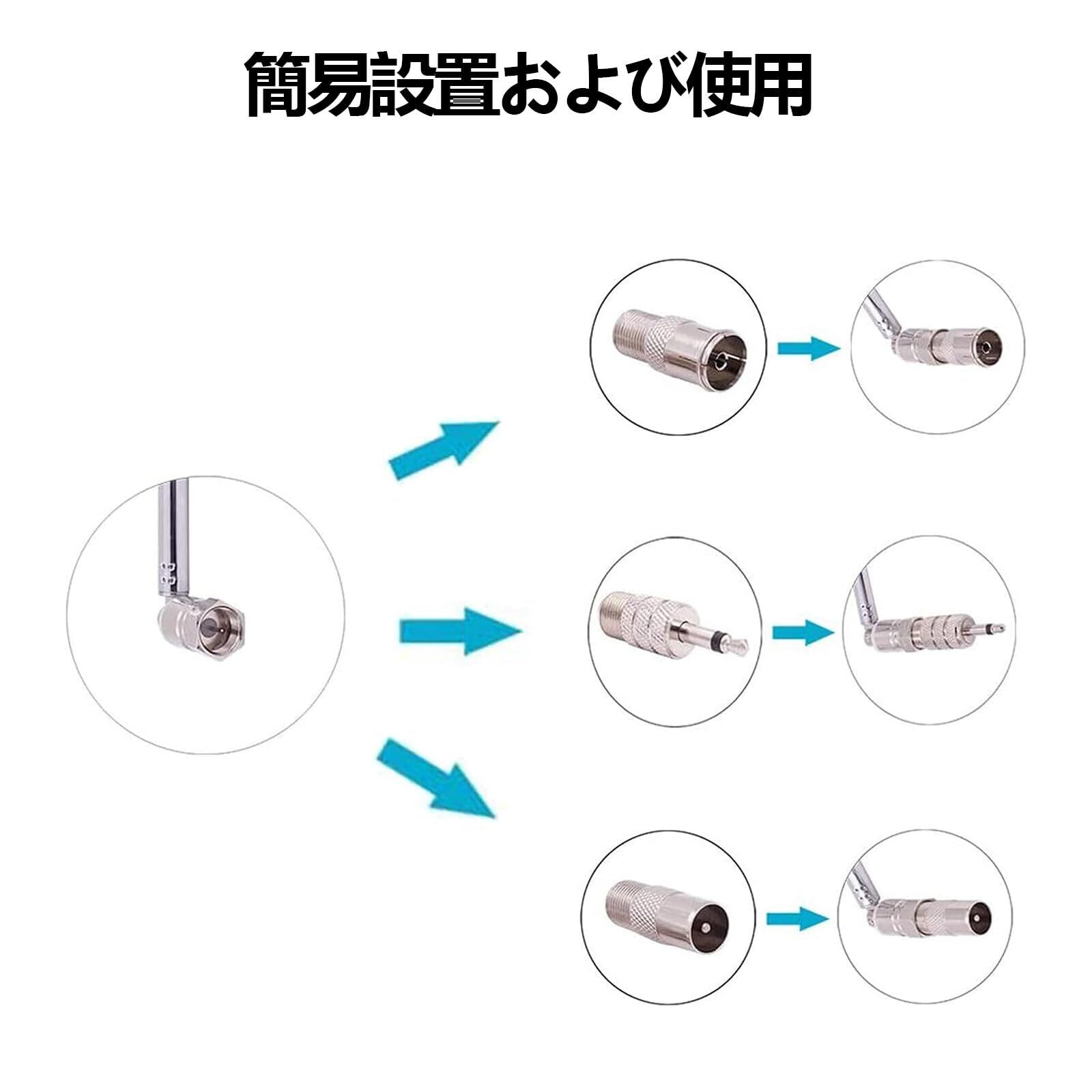 簡易設置および使用