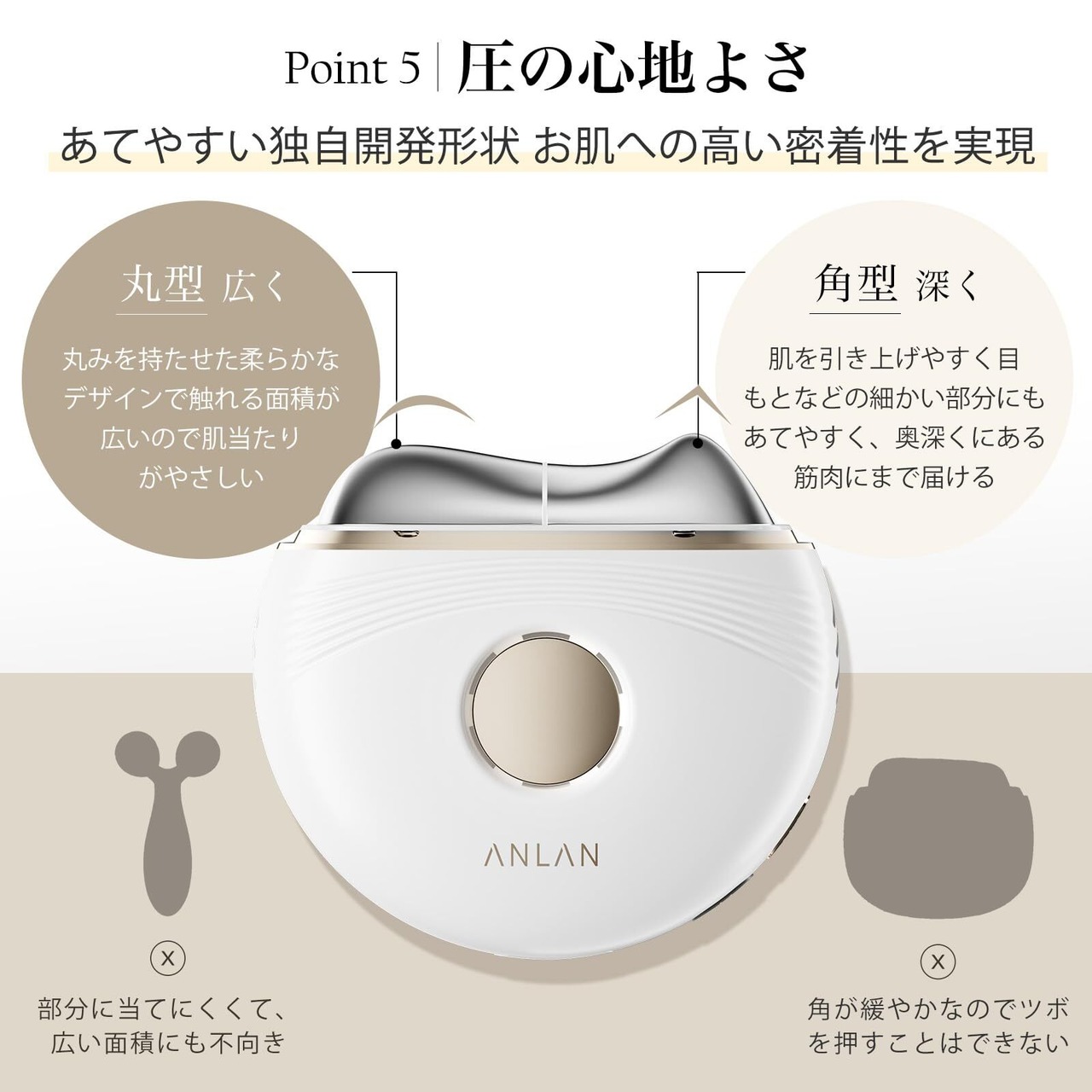 Point 5 | 圧の心地よさ

あてやすい独自開発形状 お肌への高い密着性を実現

丸型 広く

丸みを持たせた柔らかなデザインで触れる面積が広いので肌当たりがやさしい

角型 深く

肌を引き上げやすく目もとなどの細かい部分にもあてやすく、奥深くにある筋肉にまで届ける

ANLAN

x

部分に当てにくくて、広い面積にも不向き

x

角が緩やかなのでツボを押すことはできない