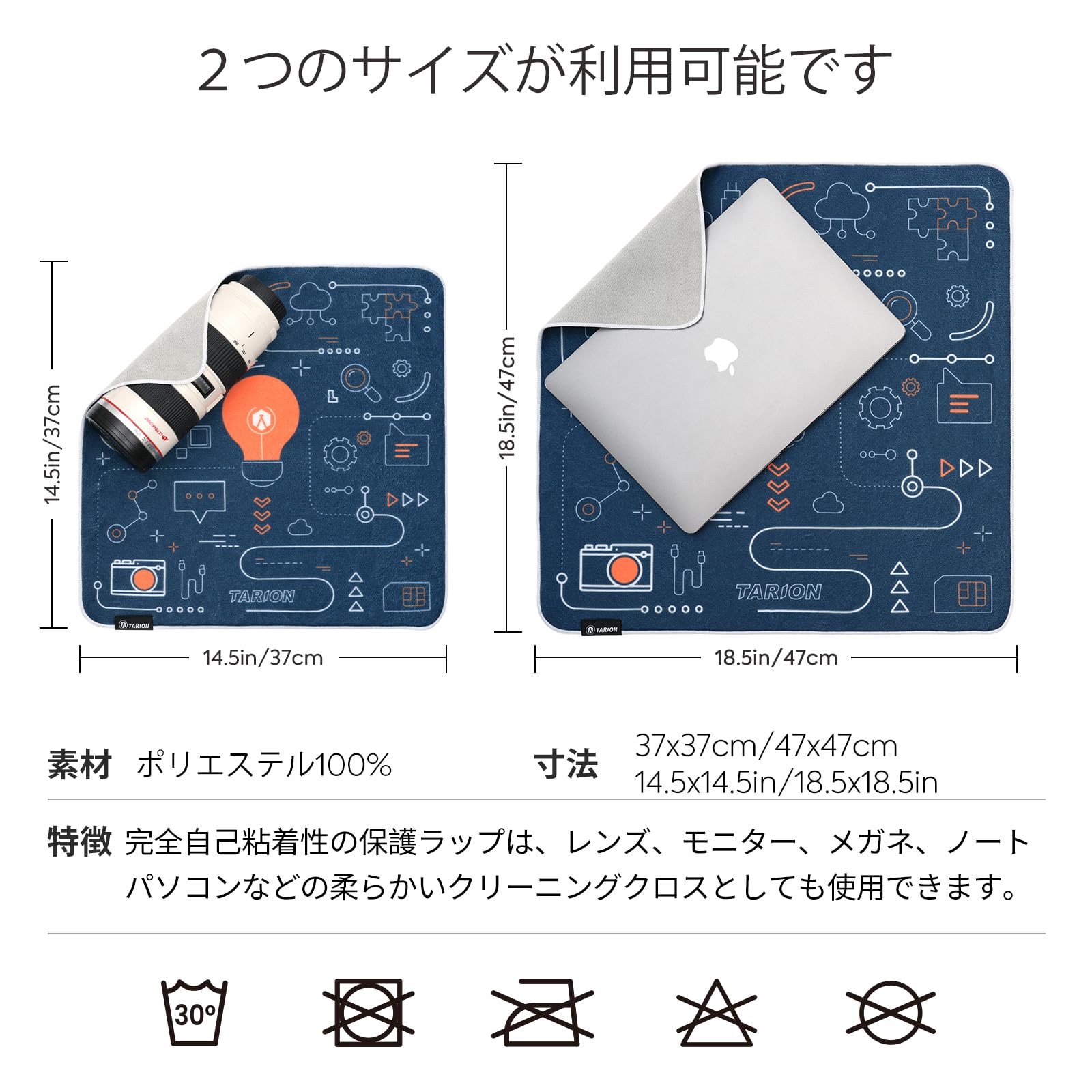 ２つのサイズが利用可能です

14.5in/37cm

TARION

TARION

14.5in/37cm

18.5in/47cm

TARION

TARION

18.5in/47cm

素材　ポリエステル100%

寸法　37x37cm/47x47cm
14.5x14.5in/18.5x18.5in

特徴　完全自己粘着性の保護ラップは、レンズ、モニター、メガネ、ノートパソコンなどの柔らかいクリーニングクロスとしても使用できます。

30°