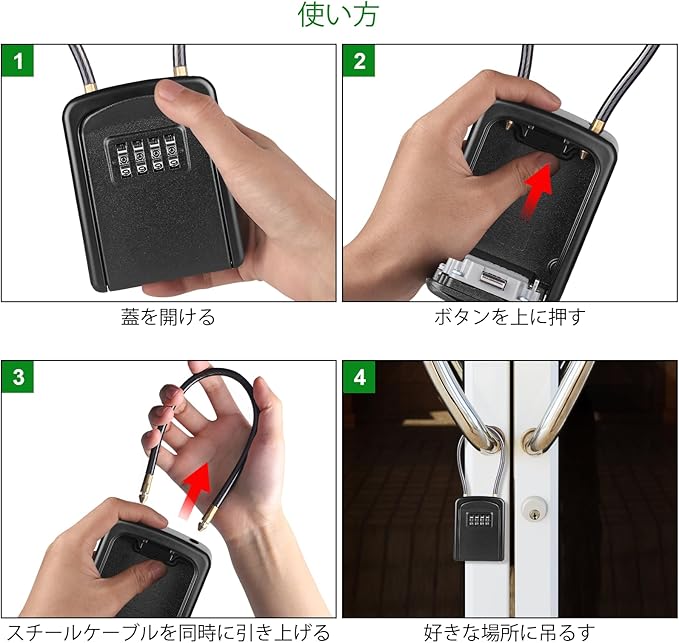 使い方

1

蓋を開ける

2

ボタンを上に押す

3

スチールケーブルを同時に引き上げる

4

好きな場所に吊るす