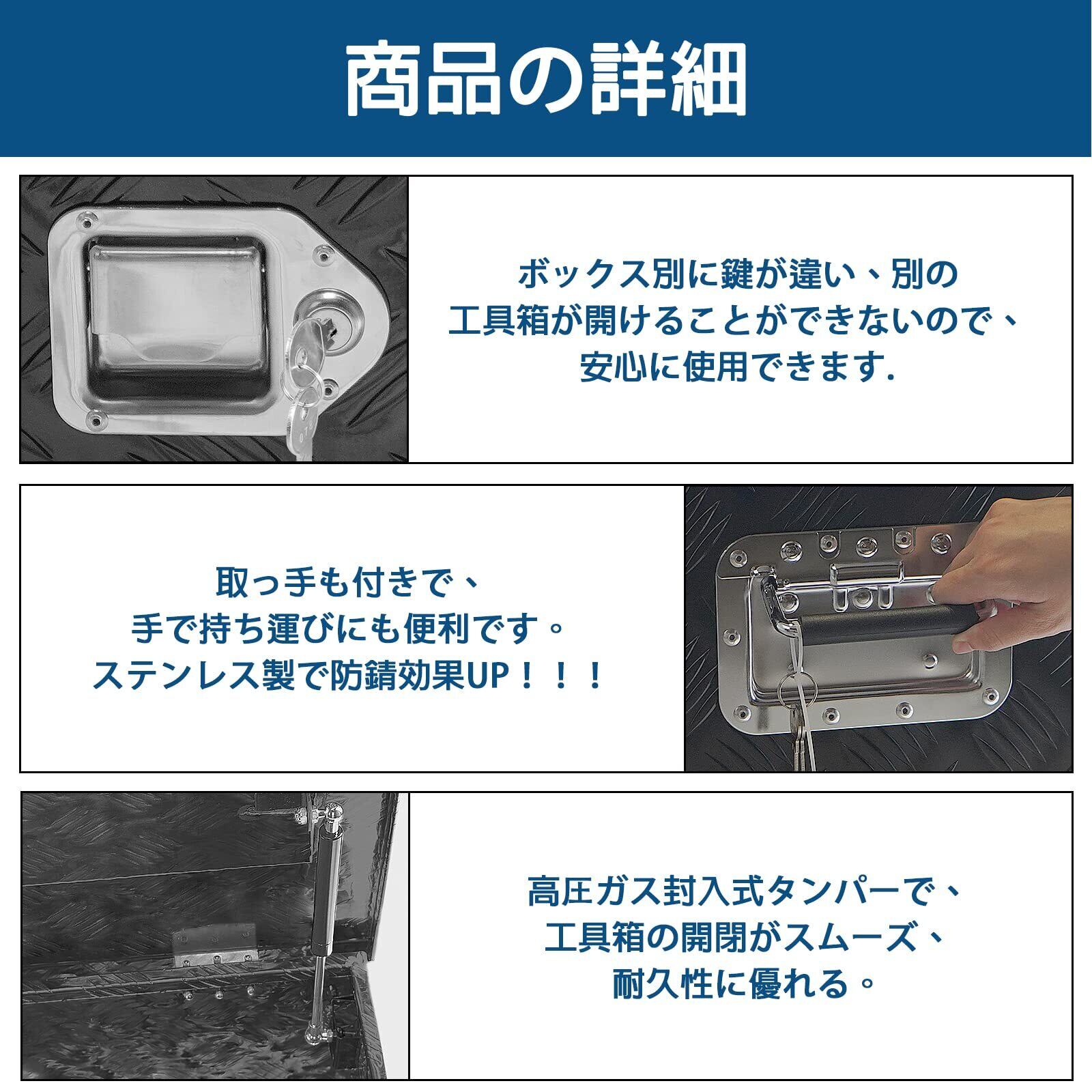 商品の詳細

ボックス別に鍵が違い、別の工具箱が開けることができないので、安心に使用できます.

取っ手も付きで、手で持ち運びにも便利です。ステンレス製で防錆効果UP！！！

高圧ガス封入式タンパーで、工具箱の開閉がスムーズ、耐久性に優れる。