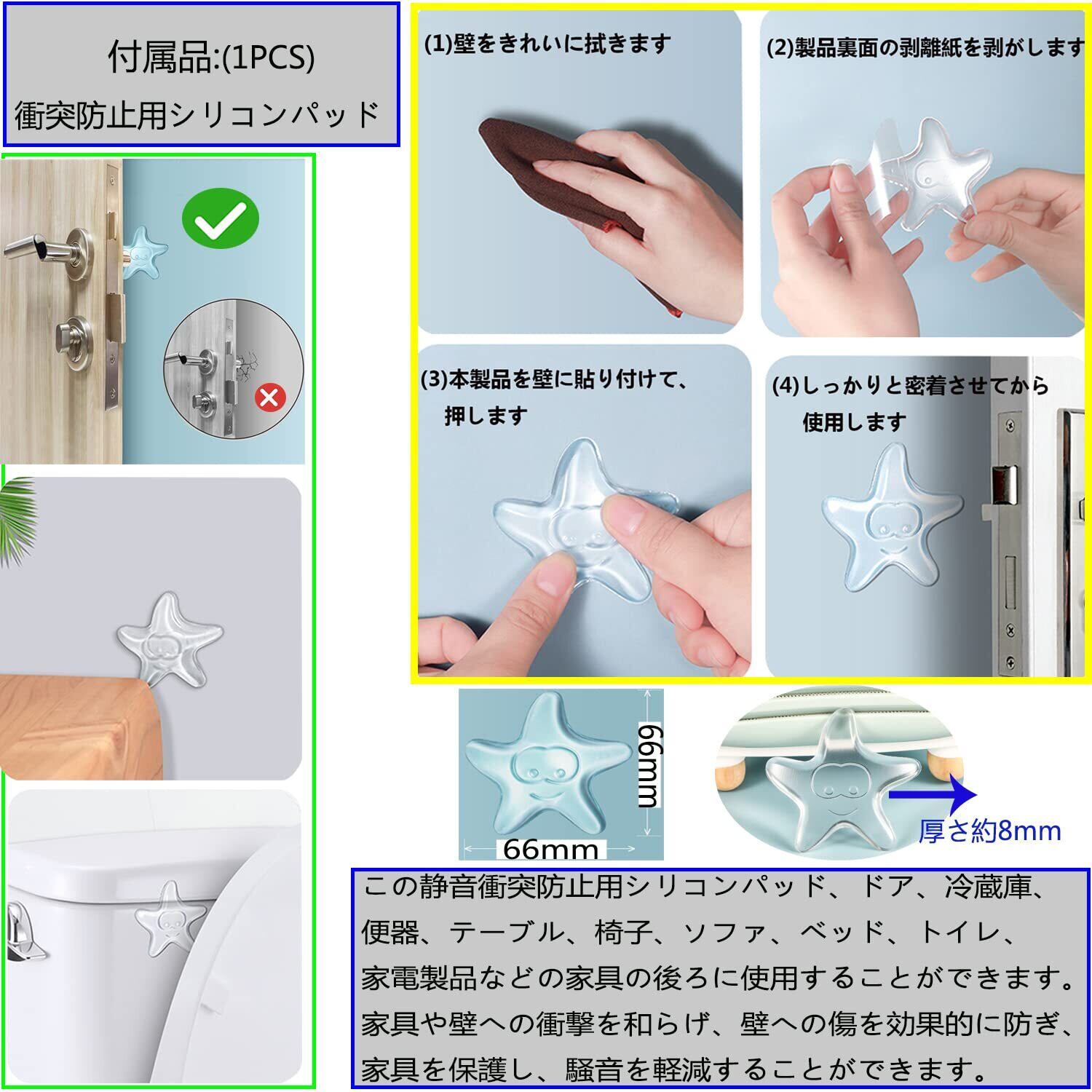 付属品:(1PCS)
衝突防止用シリコンパッド

(1)壁をきれいに拭きます

(2)製品裏面の剥離紙を剥がします

(3)本製品を壁に貼り付けて、押します

(4)しっかりと密着させてから使用します

66mm

66mm

厚さ約8mm

この静音衝突防止用シリコンパッド、ドア、冷蔵庫、便器、テーブル、椅子、ソファ、ベッド、トイレ、家電製品などの家具の後ろに使用することができます。家具や壁への衝撃を和らげ、壁への傷を効果的に防ぎ、家具を保護し、騒音を軽減することができます。