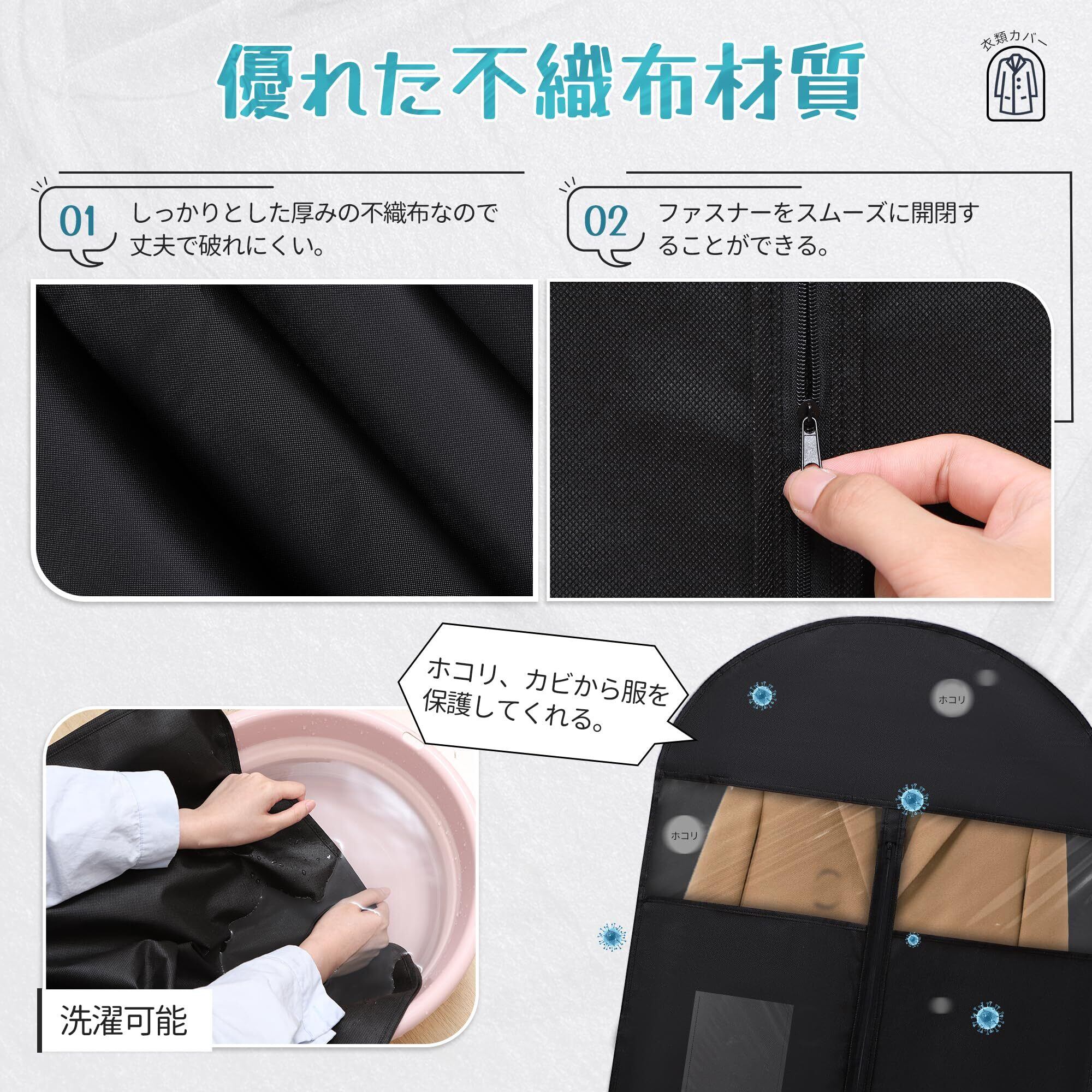 優れた不織布材質

衣類カバー

01 しっかりとした厚みの不織布なので丈夫で破れにくい。

02 ファスナーをスムーズに開閉することができる。

ホコリ、カビから服を保護してくれる。

ホコリ

ホコリ

洗濯可能