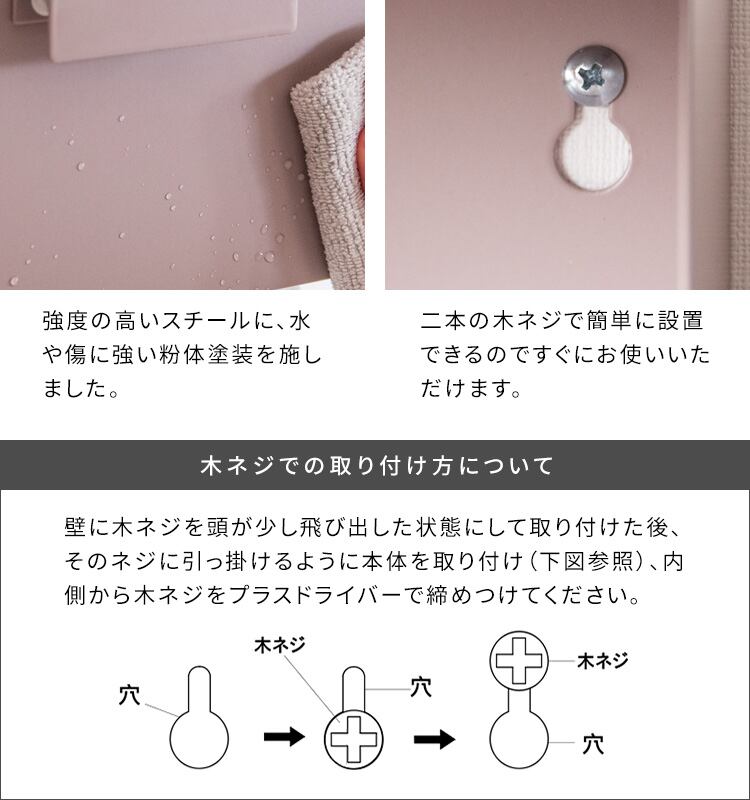 強度の高いスチールに、水や傷に強い粉体塗装を施しました。

二本の木ネジで簡単に設置できるのですぐにお使いいただけます。

木ネジでの取り付け方について

壁に木ネジを頭が少し飛び出した状態にして取り付けた後、そのネジに引っ掛けるように本体を取り付け（下図参照）、内側から木ネジをプラスドライバーで締めつけてください。

穴

木ネジ

穴

木ネジ

穴