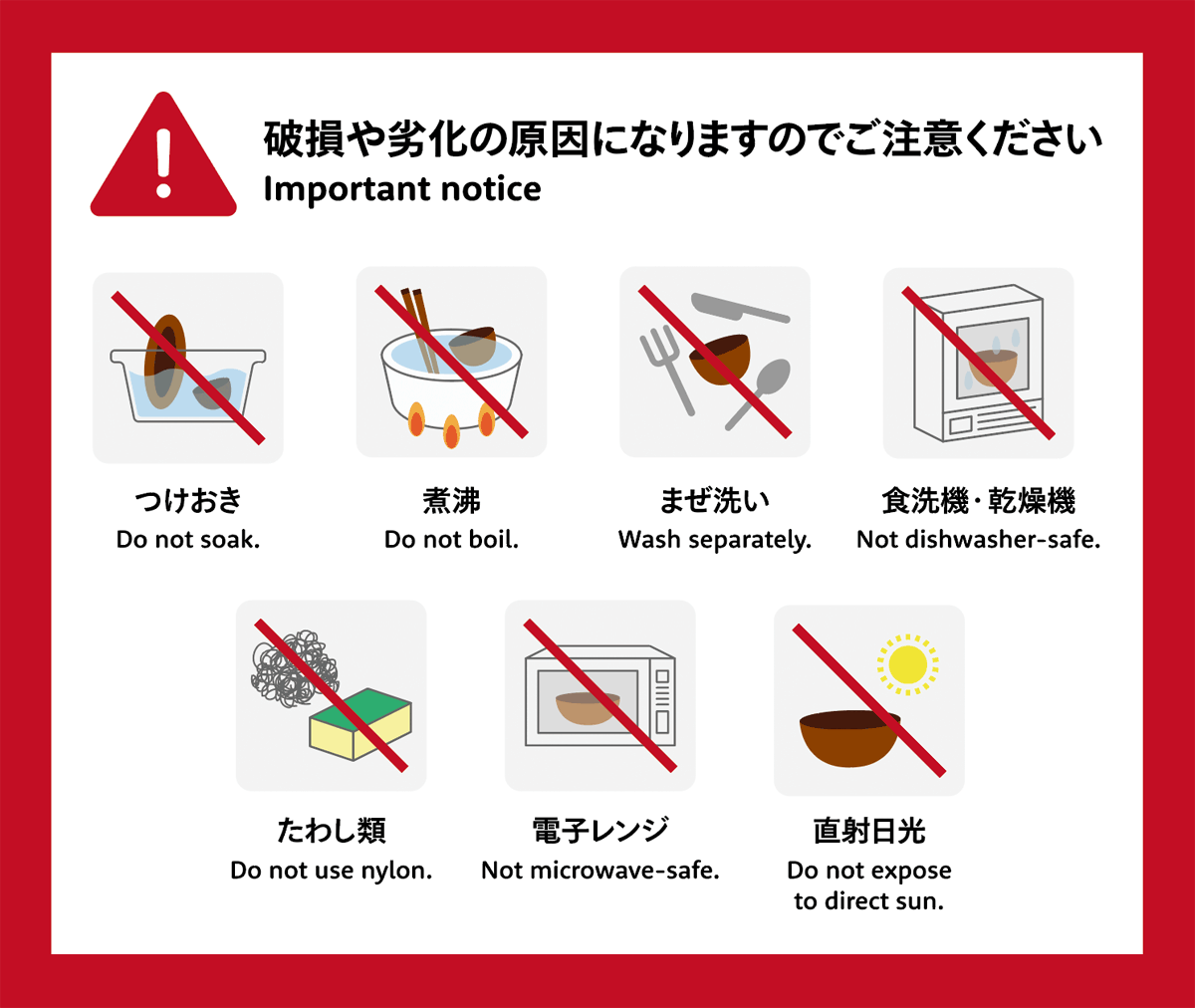 破損や劣化の原因になりますのでご注意ください
Important notice

つけおき
Do not soak.

煮沸
Do not boil.

まぜ洗い
Wash separately.

食洗機・乾燥機
Not dishwasher-safe.

たわし類
Do not use nylon.

電子レンジ
Not microwave-safe.

直射日光
Do not expose to direct sun.