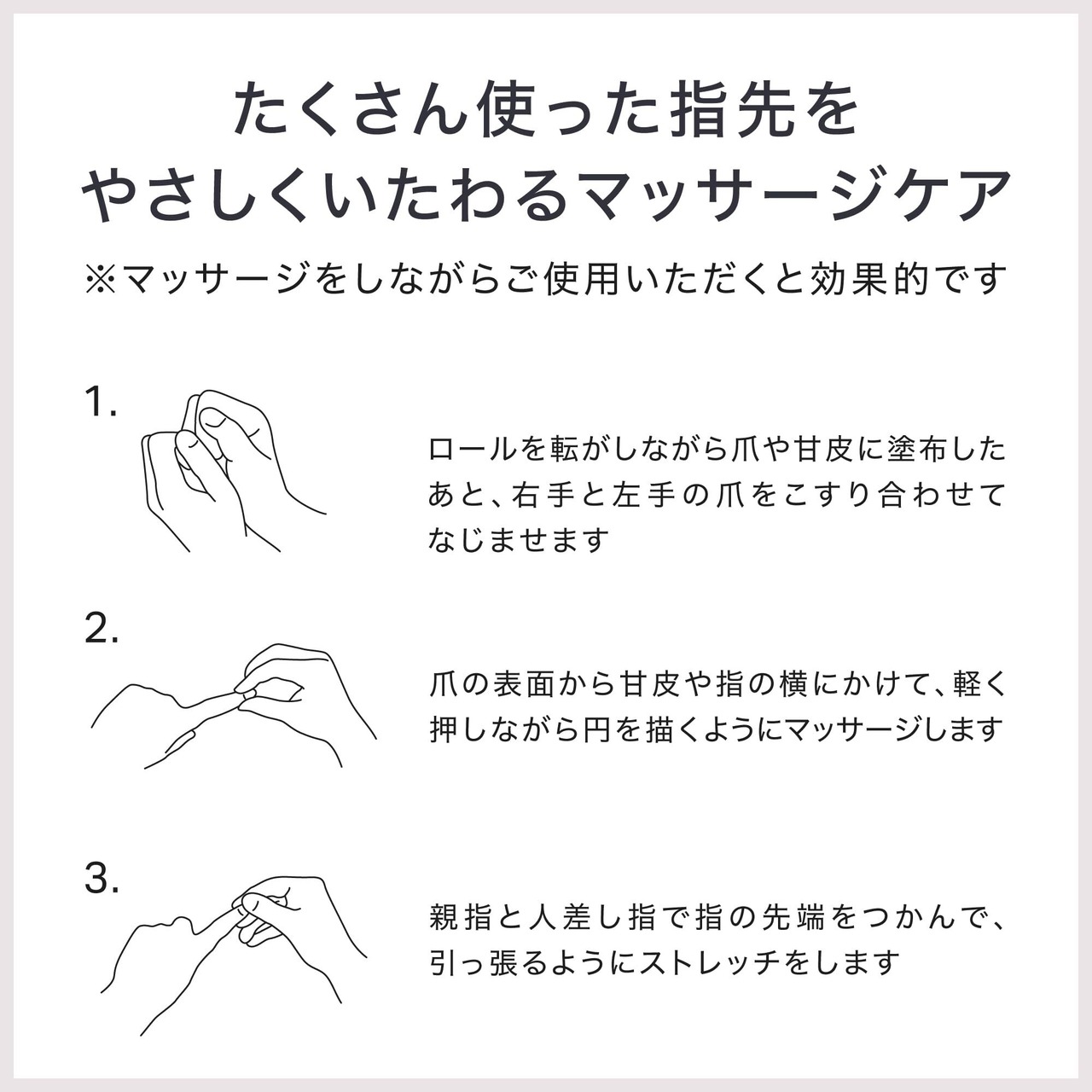 たくさん使った指先を
やさしくいたわるマッサージケア

※マッサージをしながらご使用いただくと効果的です

1.

ロールを転がしながら爪や甘皮に塗布したあと、右手と左手の爪をこすり合わせてなじませます

2.

爪の表面から甘皮や指の横にかけて、軽く押しながら円を描くようにマッサージします

3.

親指と人差し指で指の先端をつかんで、引っ張るようにストレッチをします