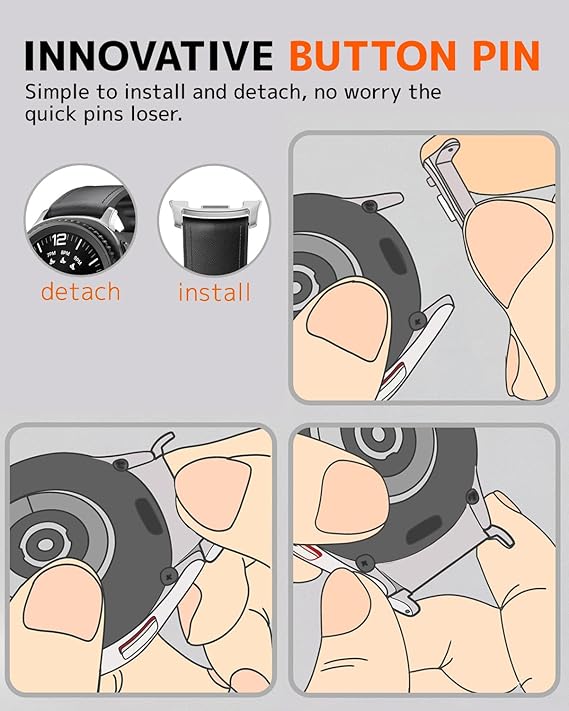 INNOVATIVE BUTTON PIN

Simple to install and detach, no worry the quick pins loser.

12

detach

install