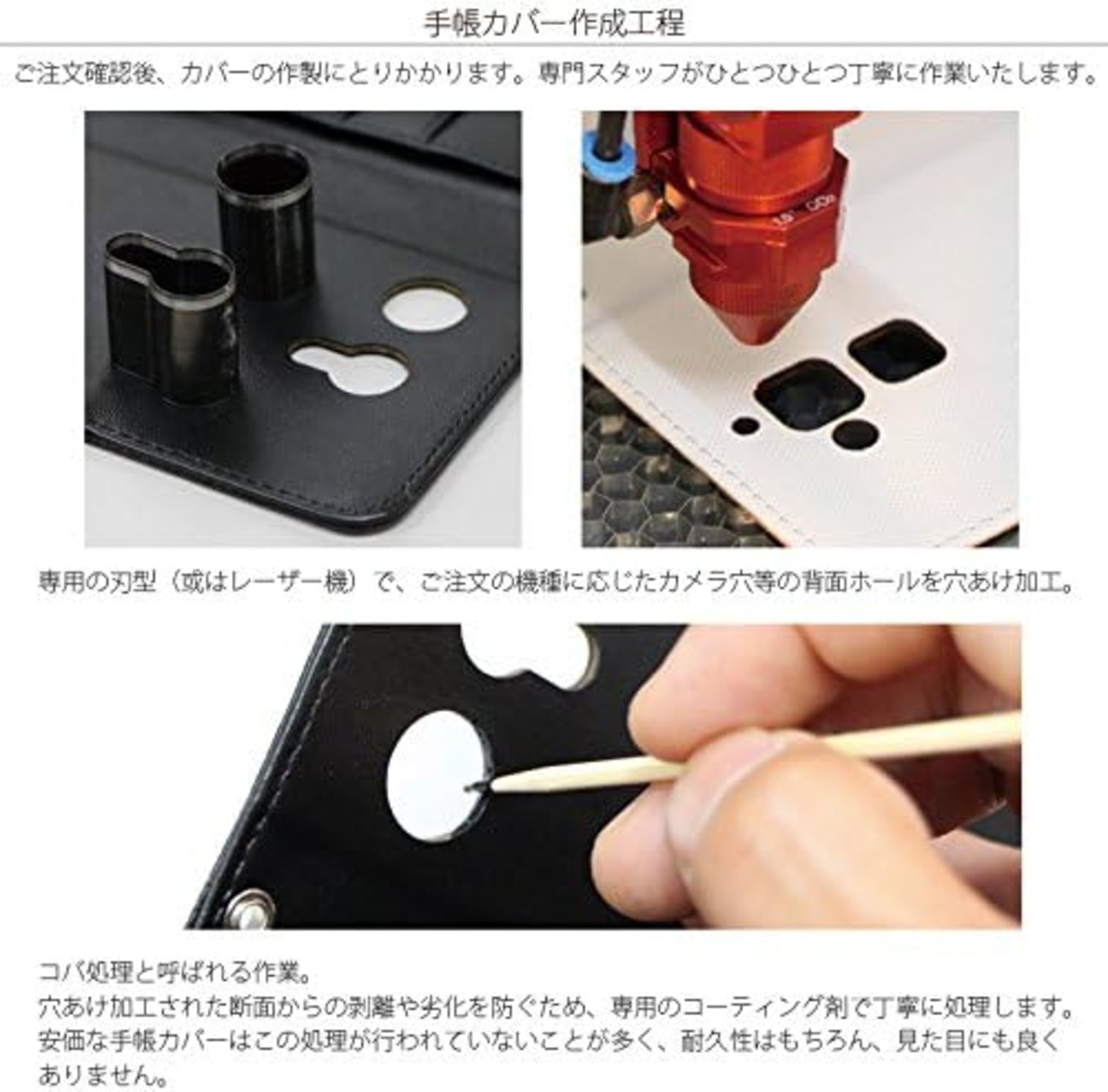 手帳カバー作成工程

ご注文確認後、カバーの作製にとりかかります。専門スタッフがひとつひとつ丁寧に作業いたします。

専用の刃型（或はレーザー機）で、ご注文の機種に応じたカメラ穴等の背面ホールを穴あけ加工。

コバ処理と呼ばれる作業。
穴あけ加工された断面からの剥離や劣化を防ぐため、専用のコーティング剤で丁寧に処理します。
安価な手帳カバーはこの処理が行われていないことが多く、耐久性はもちろん、見た目にも良くありません。