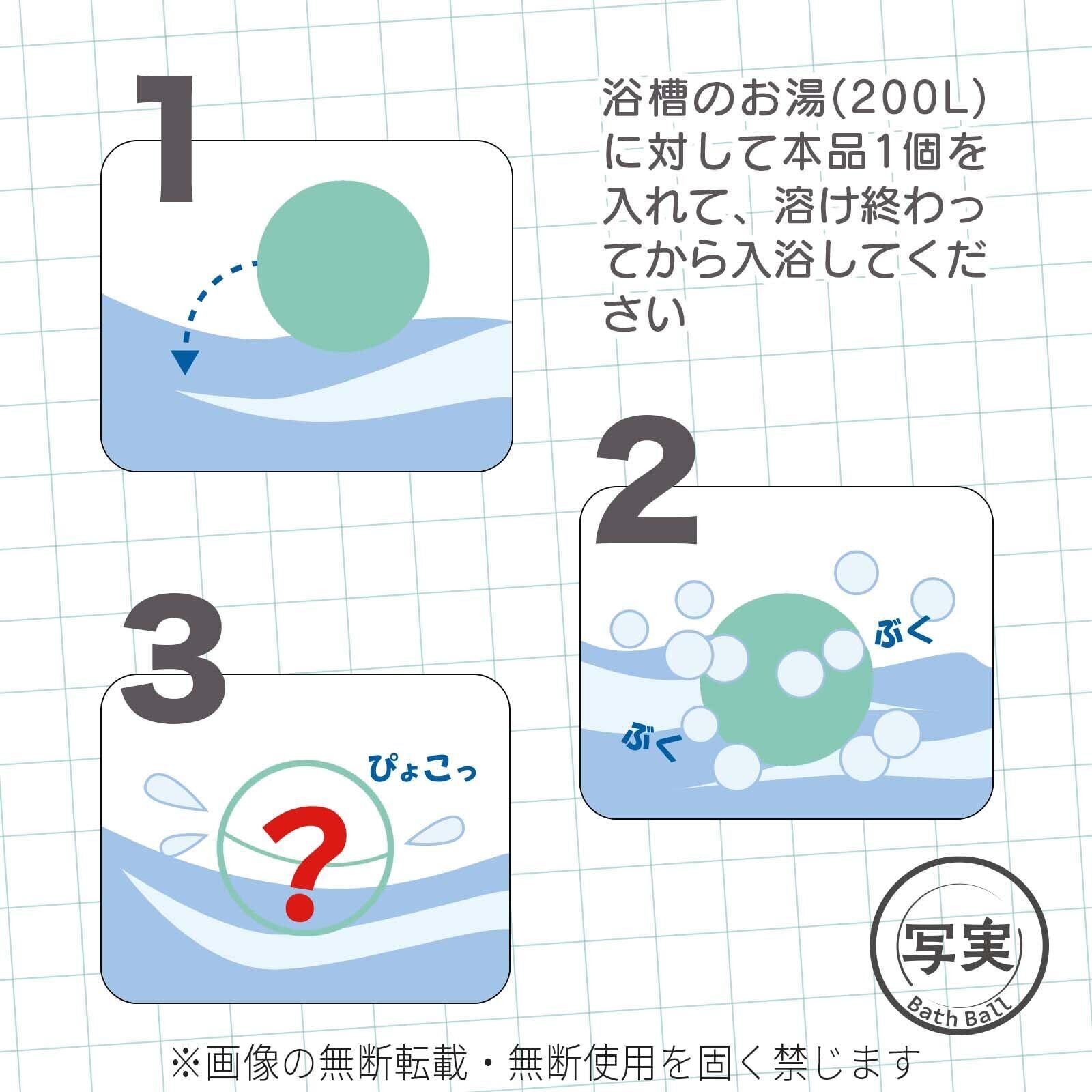 1

浴槽のお湯(200L)に対して本品1個を入れて、溶け終わってから入浴してください

2

ぶく

ぶく

3

ぴょこっ

?

写実

Bath Ball

※画像の無断転載・無断使用を固く禁じます