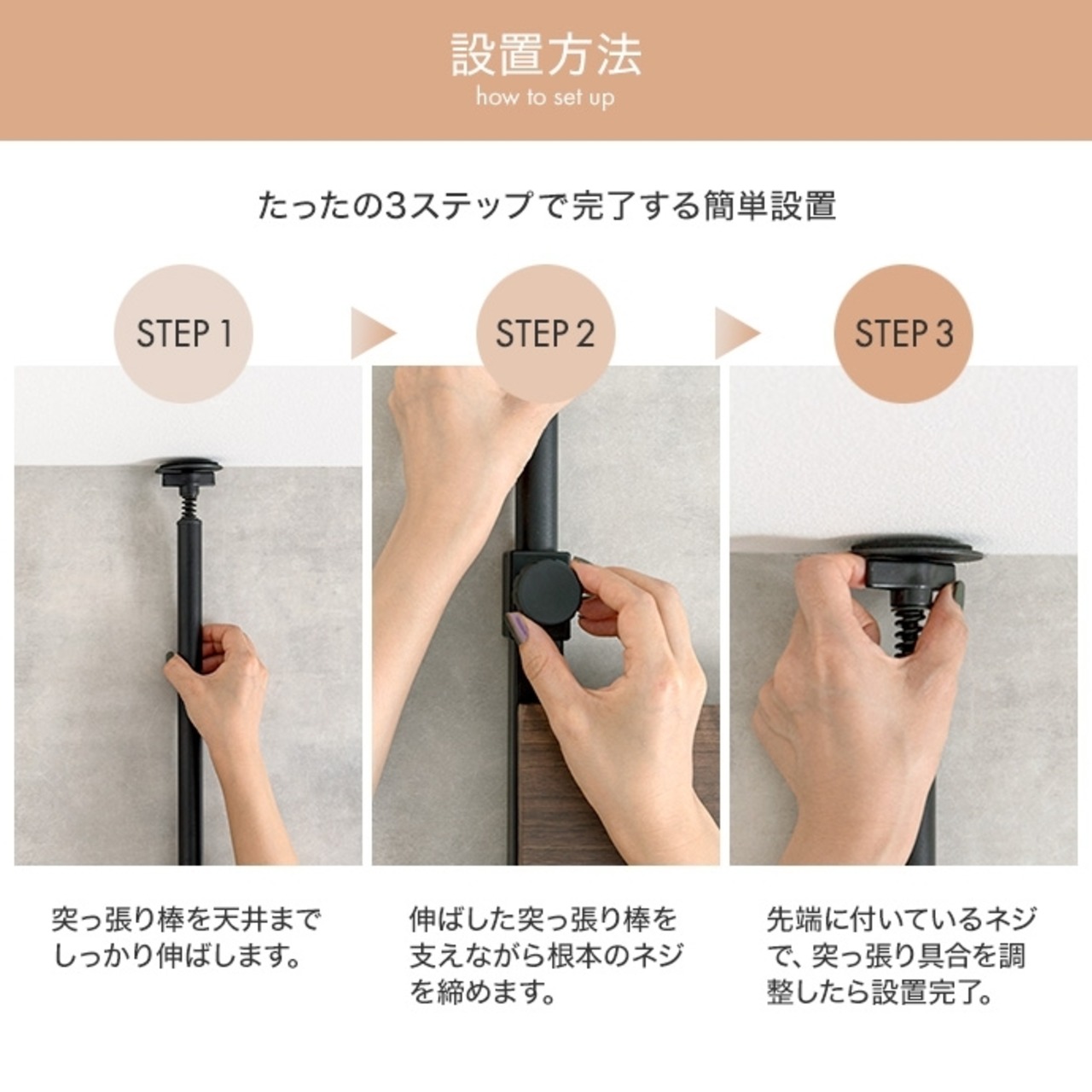 設置方法
how to set up

たったの3ステップで完了する簡単設置

STEP 1

STEP 2

STEP 3

突っ張り棒を天井までしっかり伸ばします。

伸ばした突っ張り棒を支えながら根本のネジを締めます。

先端に付いているネジで、突っ張り具合を調整したら設置完了。