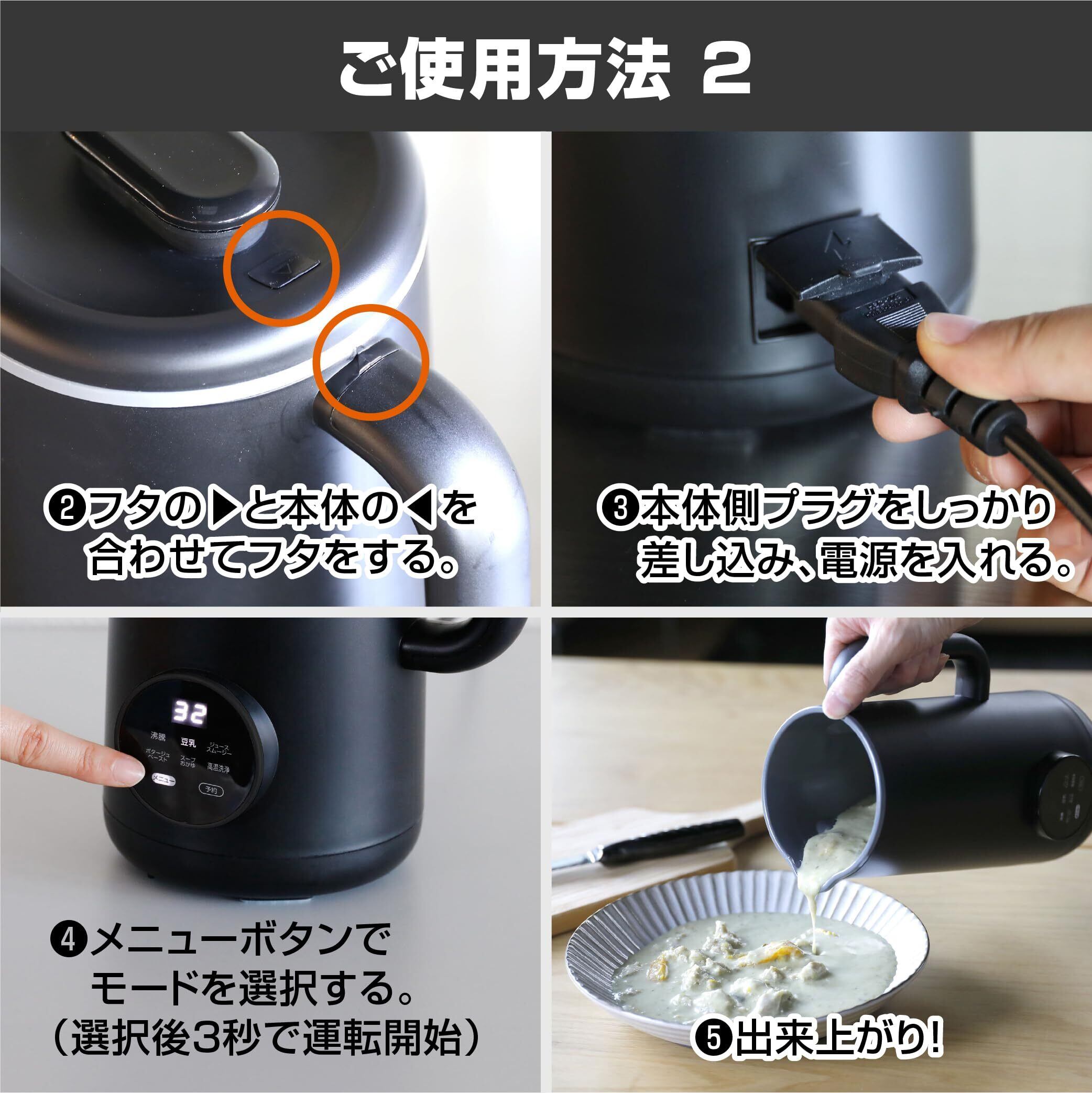 ご使用方法 2

❷フタの▶と本体の◀を合わせてフタをする。

❸本体側プラグをしっかり差し込み、電源を入れる。

32

沸騰 豆乳 ジュース スムージー

ポタージュ ペースト スープ おかゆ 高温洗浄

メニュー 予約

❹メニューボタンでモードを選択する。（選択後3秒で運転開始）

❺出来上がり!