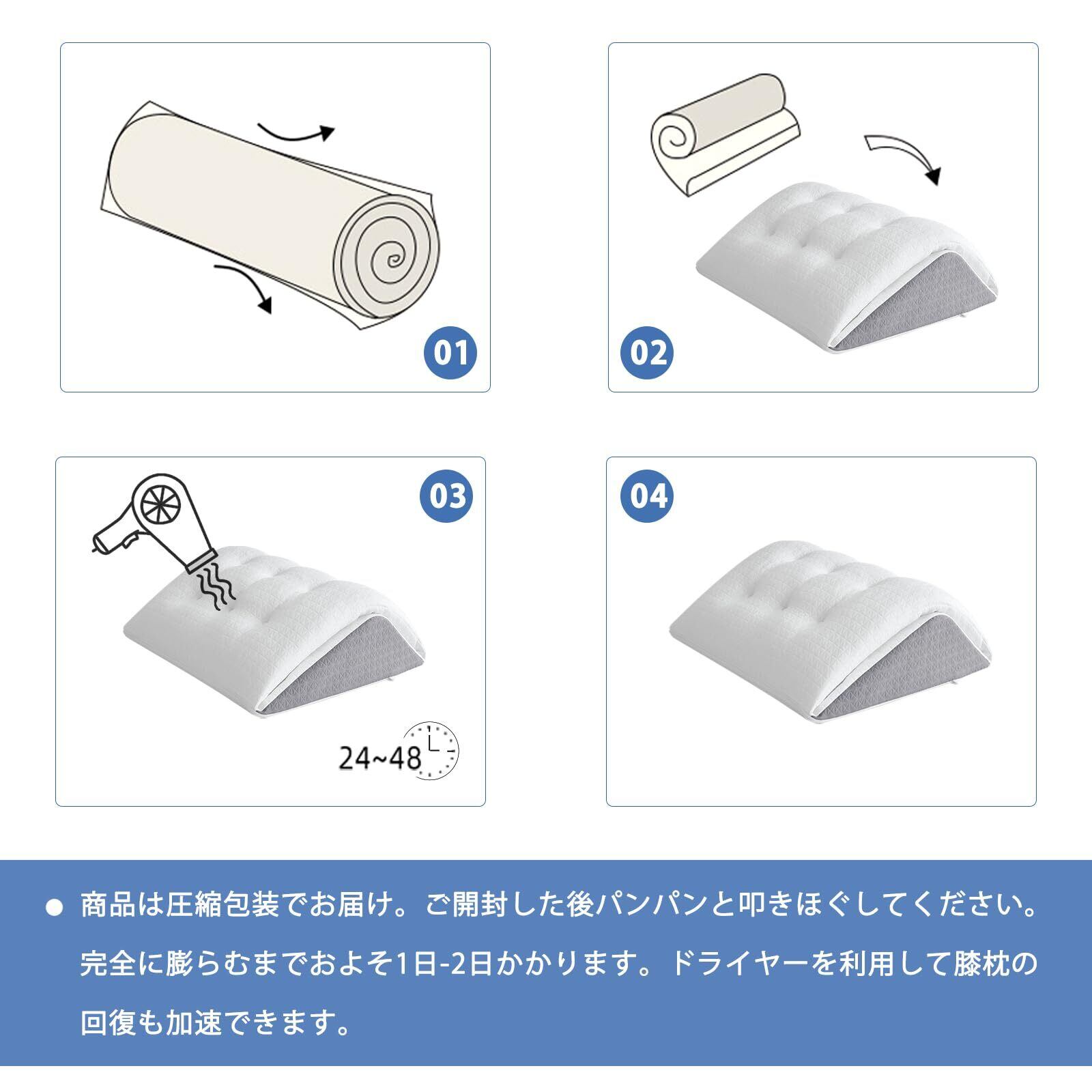 01

02

03

24~48

04

● 商品は圧縮包装でお届け。ご開封した後パンパンと叩きほぐしてください。完全に膨らむまでおよそ1日-2日かかります。ドライヤーを利用して膝枕の回復も加速できます。