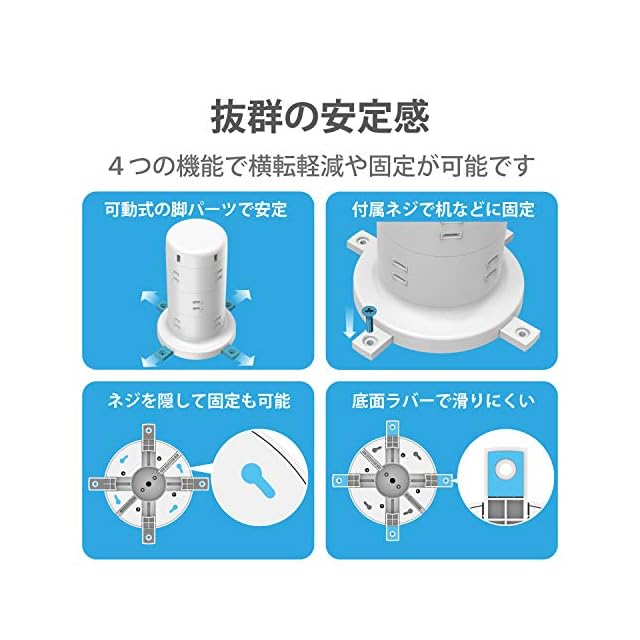 抜群の安定感

４つの機能で横転軽減や固定が可能です

可動式の脚パーツで安定

付属ネジで机などに固定

ネジを隠して固定も可能

底面ラバーで滑りにくい