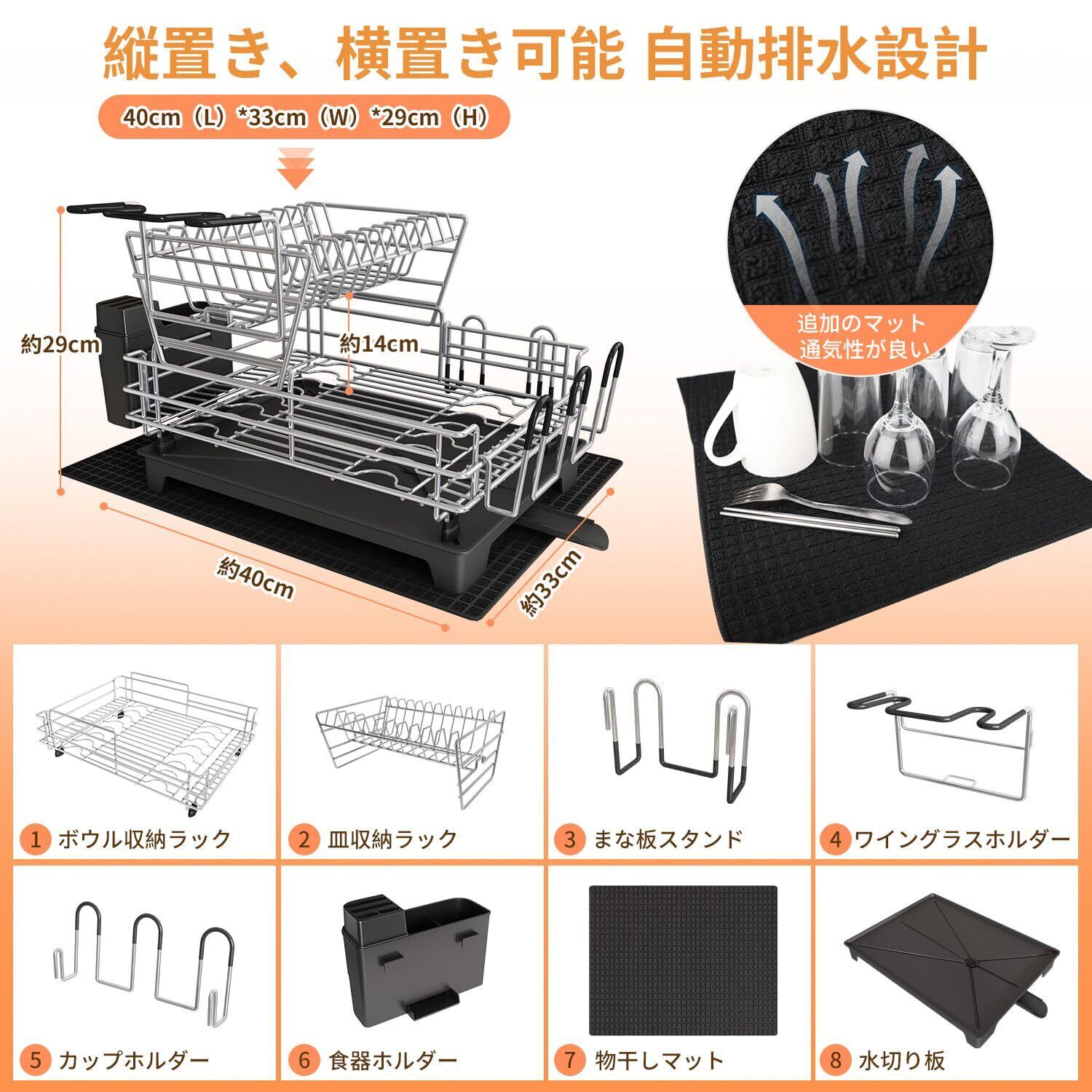 縦置き、横置き可能 自動排水設計

40cm（L）*33cm（W）*29cm（H）

約29cm

約14cm

約40cm

約33cm

追加のマット
通気性が良い

1 ボウル収納ラック

2 皿収納ラック

3 まな板スタンド

4 ワイングラスホルダー

5 カップホルダー

6 食器ホルダー

7 物干しマット

8 水切り板