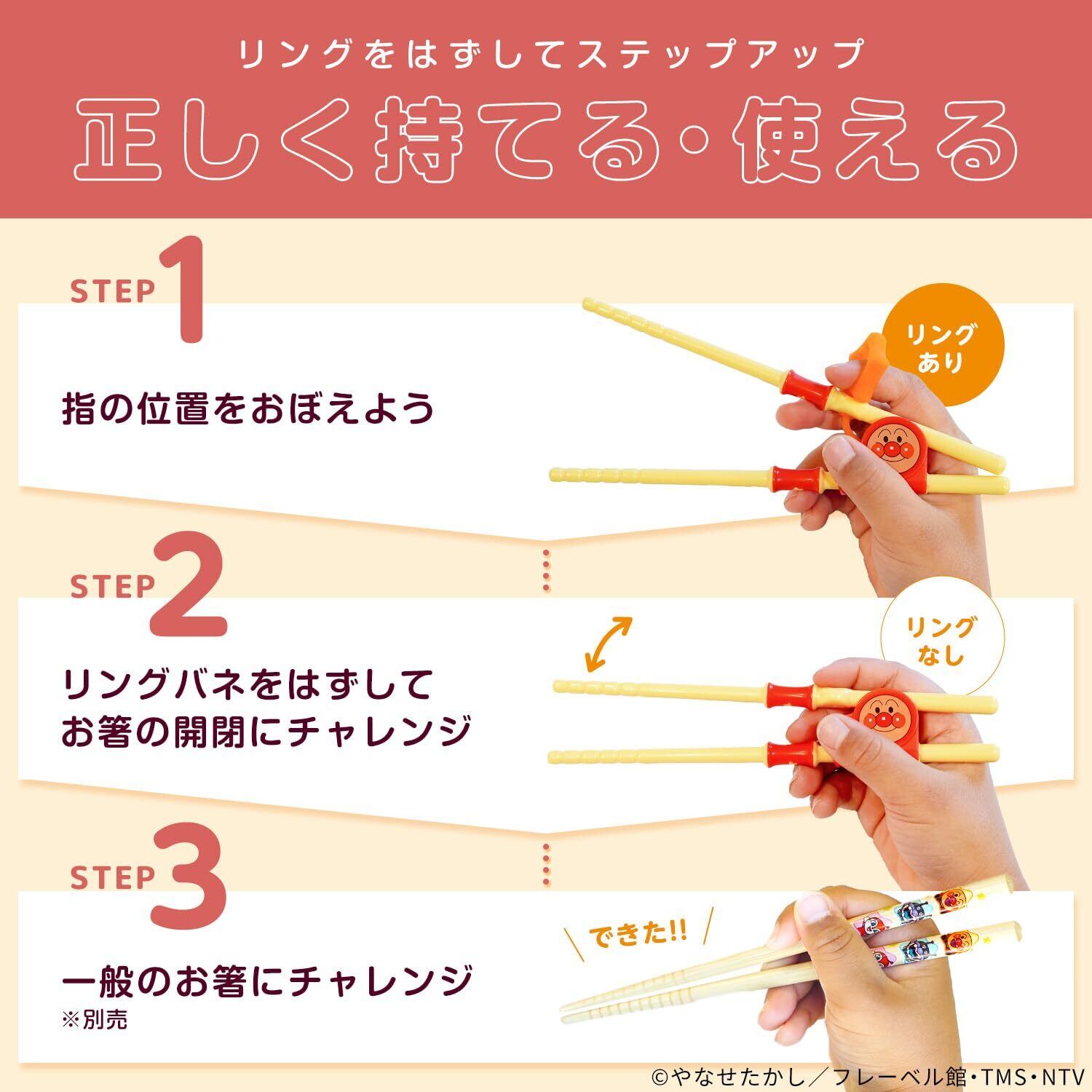 リングをはずしてステップアップ

正しく持てる・使える

STEP 1

指の位置をおぼえよう

リングあり

STEP 2

リングバネをはずして
お箸の開閉にチャレンジ

リングなし

STEP 3

一般のお箸にチャレンジ
※別売

できた!!

©やなせたかし／フレーベル館・TMS・NTV