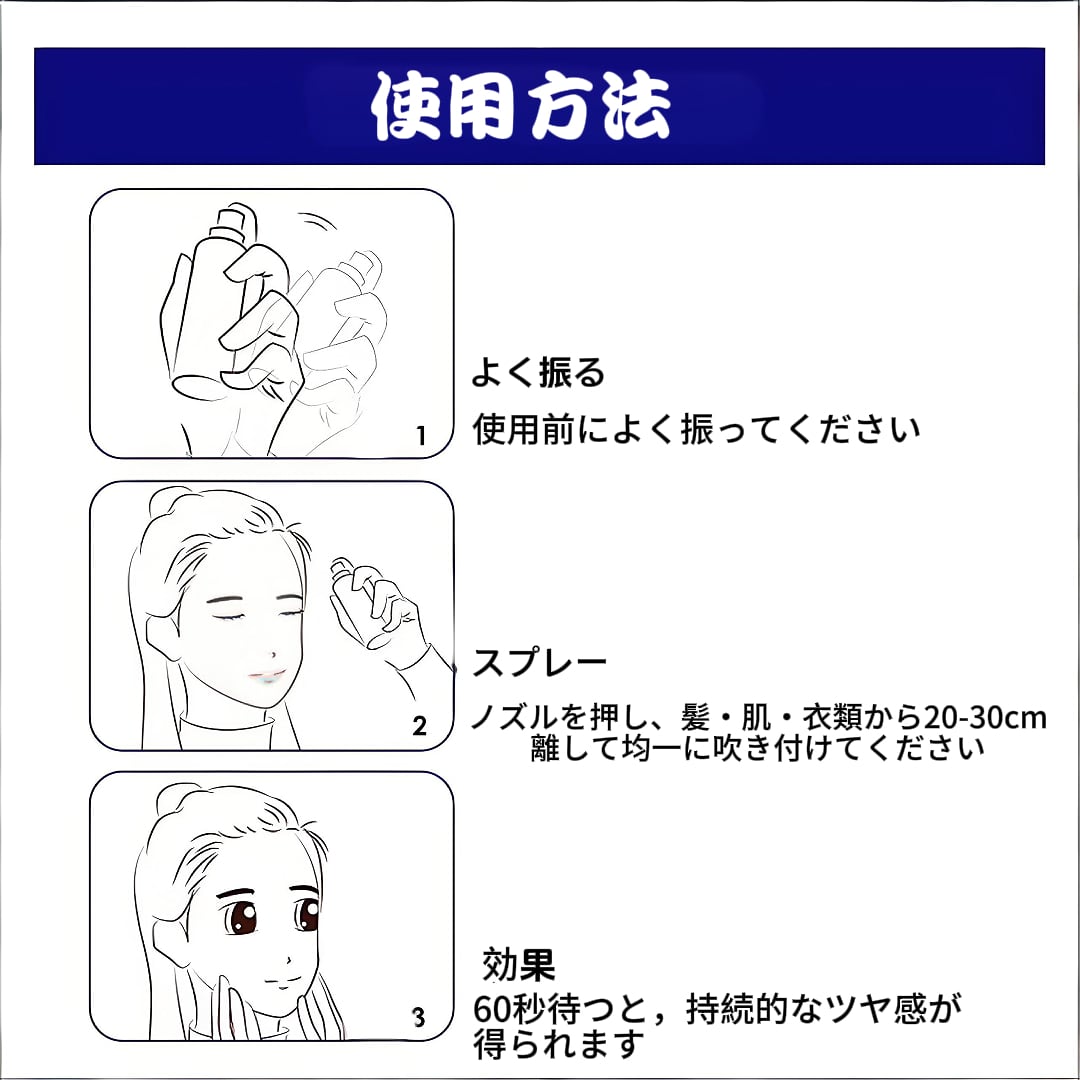 使用方法

1

よく振る

使用前によく振ってください

2

スプレー

ノズルを押し、髪・肌・衣類から20-30cm離して均一に吹き付けてください

3

効果

60秒待つと，持続的なツヤ感が得られます