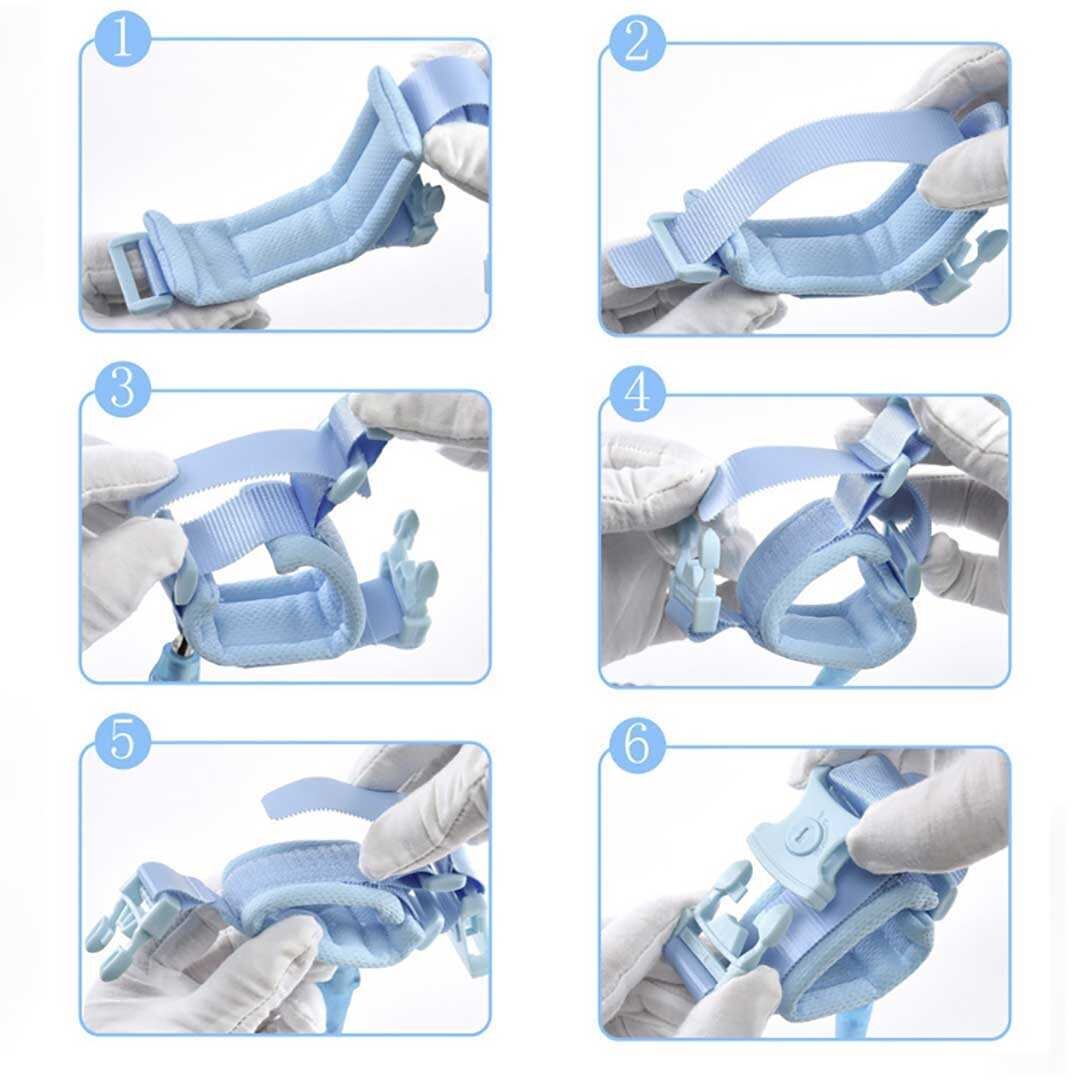 1

2

3

4

5

6