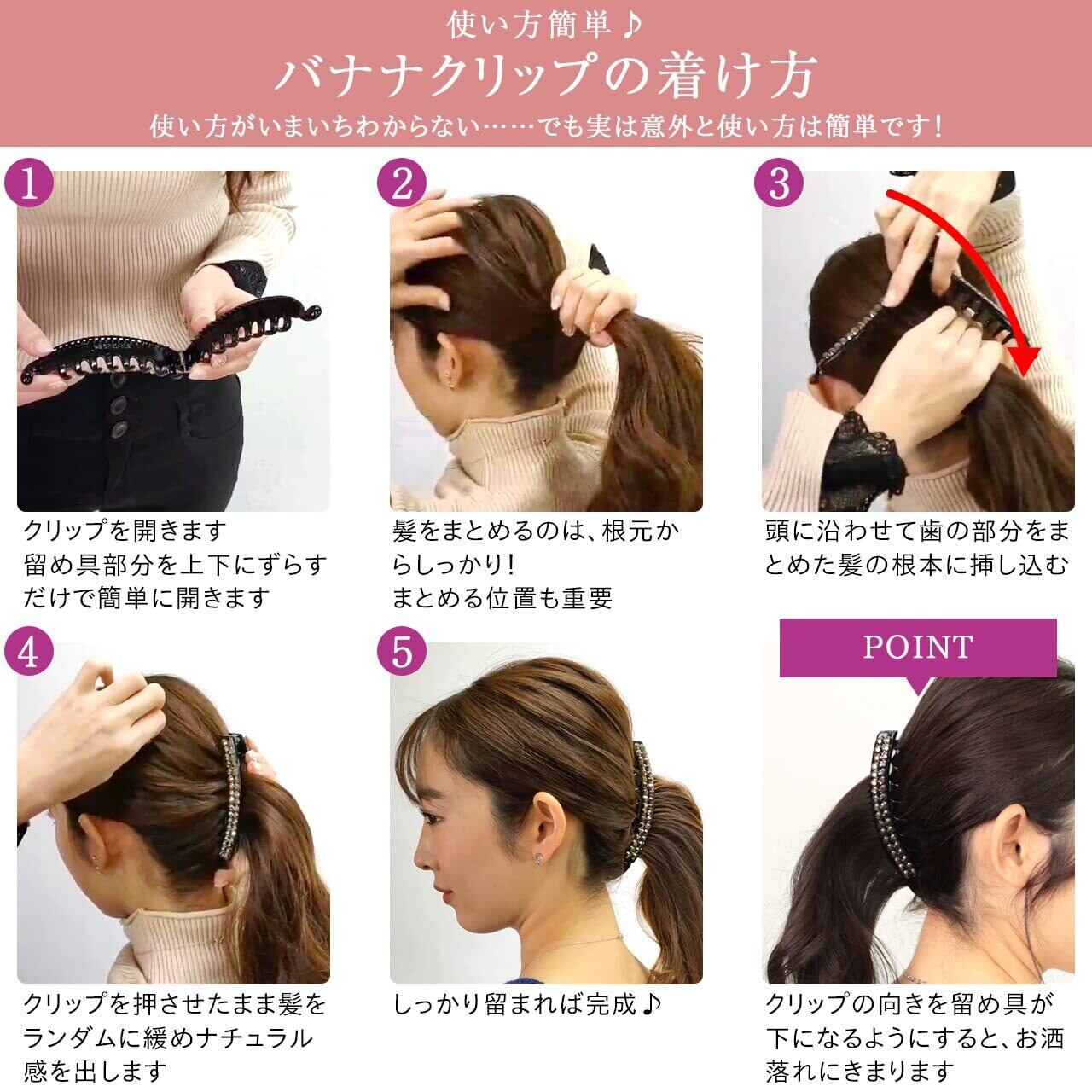 使い方簡単♪

バナナクリップの着け方

使い方がいまいちわからない……でも実は意外と使い方は簡単です！

1

クリップを開きます
留め具部分を上下にずらすだけで簡単に開きます

2

髪をまとめるのは、根元からしっかり！
まとめる位置も重要

3

頭に沿わせて歯の部分をまとめた髪の根本に挿し込む

4

クリップを押させたまま髪をランダムに緩めナチュラル感を出します

5

しっかり留まれば完成♪

POINT

クリップの向きを留め具が下になるようにすると、お洒落れにきまります