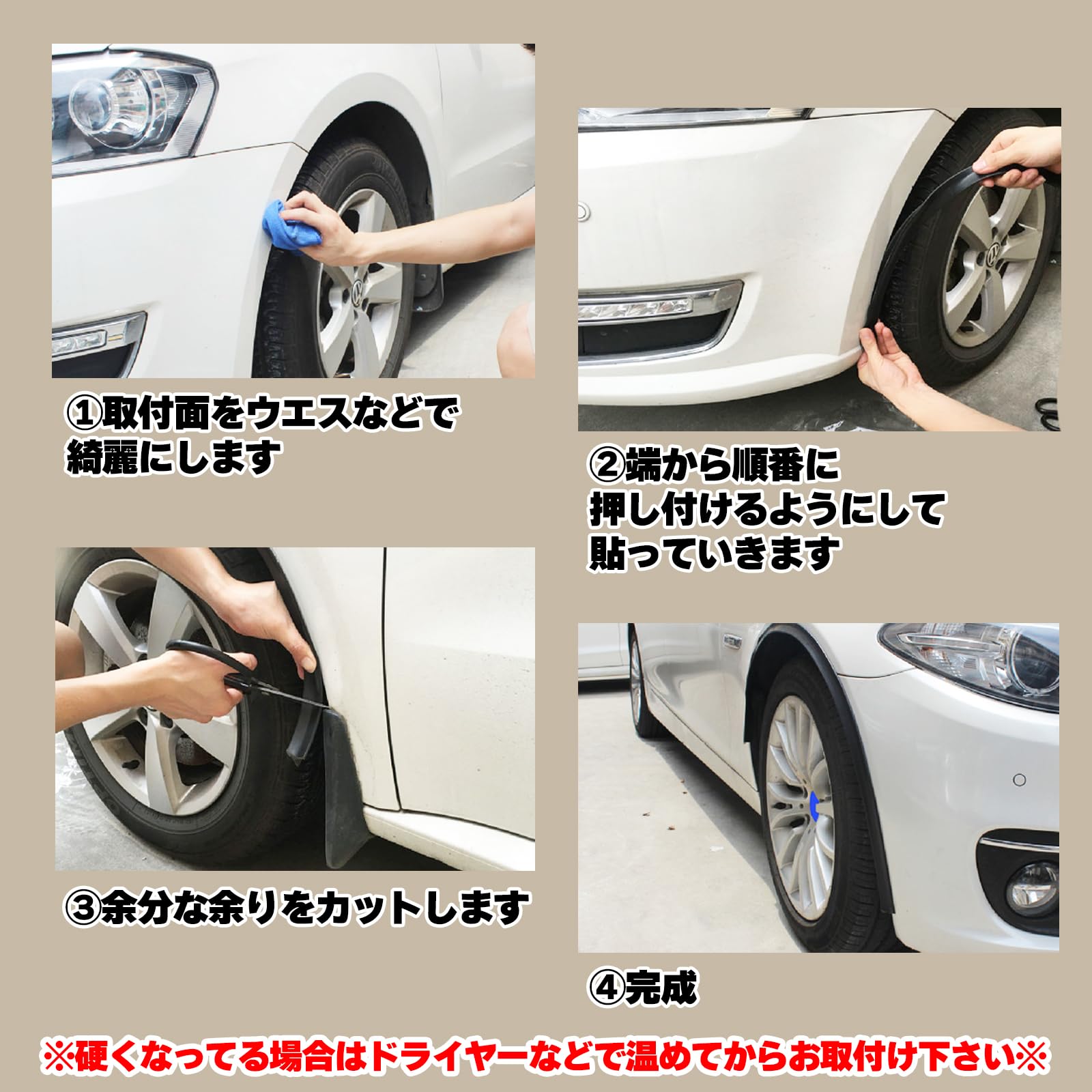 ①取付面をウエスなどで綺麗にします

②端から順番に押し付けるようにして貼っていきます

③余分な余りをカットします

④完成

※硬くなってる場合はドライヤーなどで温めてからお取付け下さい※