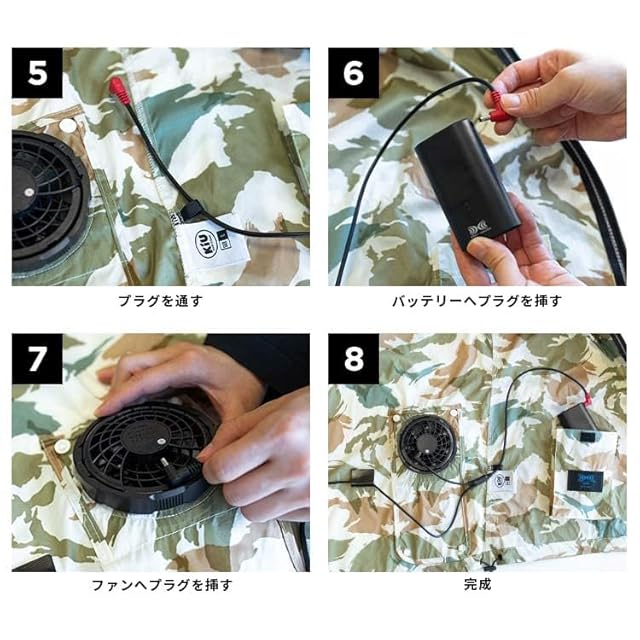 5

KiU

プラグを通す

6

バッテリーへプラグを挿す

7

ファンへプラグを挿す

8

完成