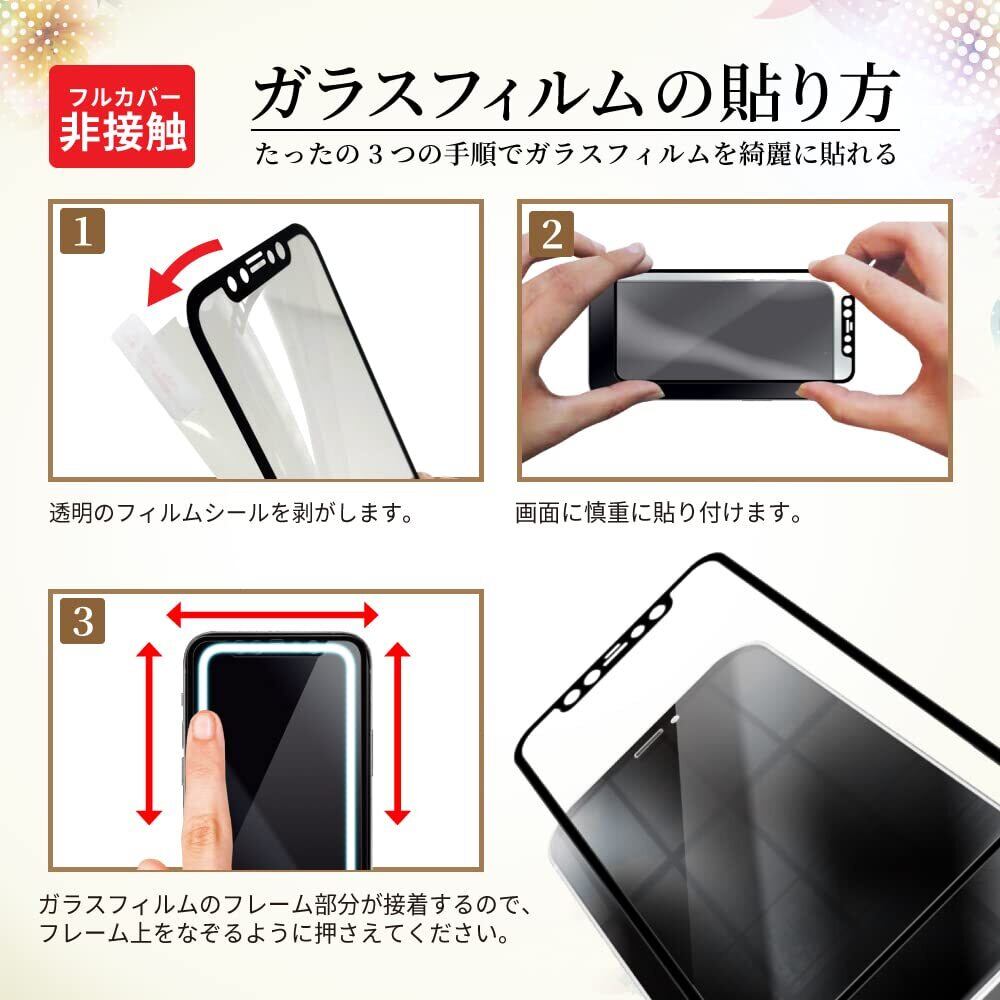 フルカバー
非接触

ガラスフィルムの貼り方
たったの３つの手順でガラスフィルムを綺麗に貼れる

1

透明のフィルムシールを剥がします。

2

画面に慎重に貼り付けます。

3

ガラスフィルムのフレーム部分が接着するので、フレーム上をなぞるように押さえてください。