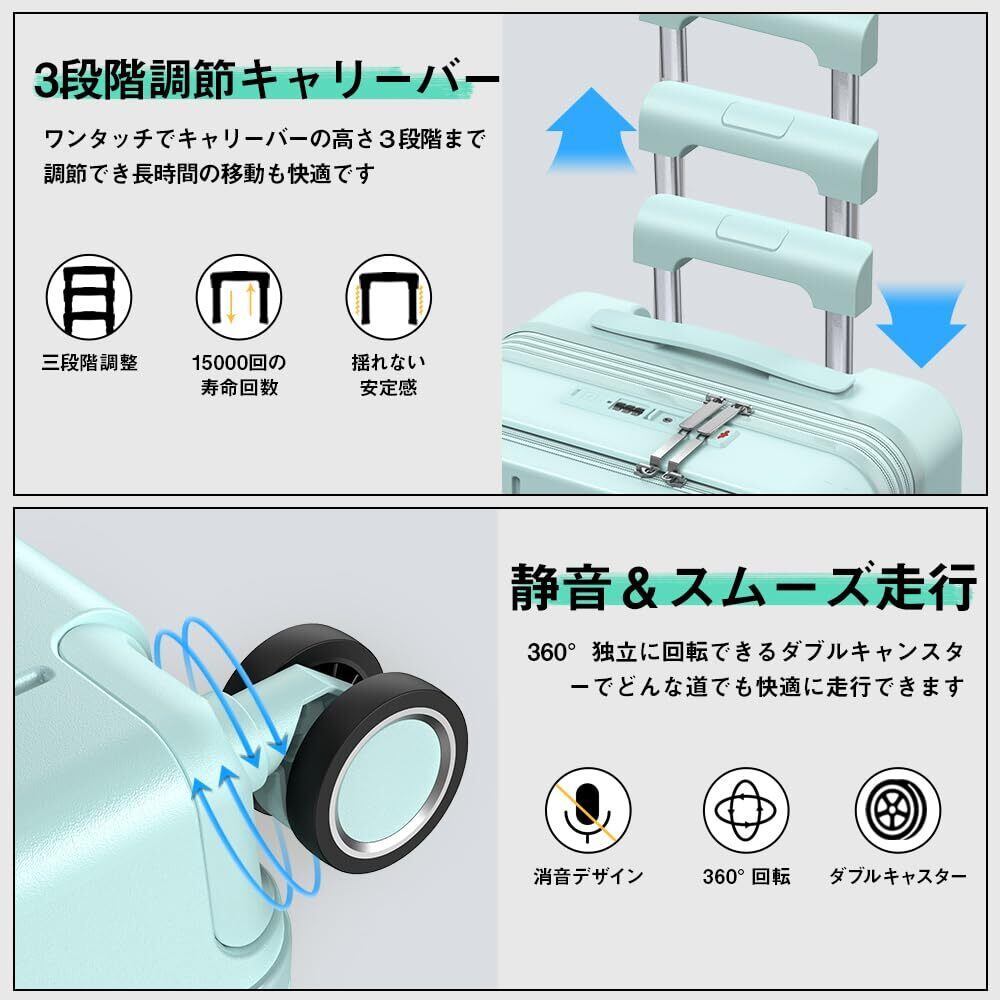 3段階調節キャリーバー

ワンタッチでキャリーバーの高さ３段階まで調節でき長時間の移動も快適です

三段階調整

15000回の寿命回数

揺れない安定感

静音＆スムーズ走行

360° 独立に回転できるダブルキャンスターでどんな道でも快適に走行できます

消音デザイン

360° 回転

ダブルキャスター