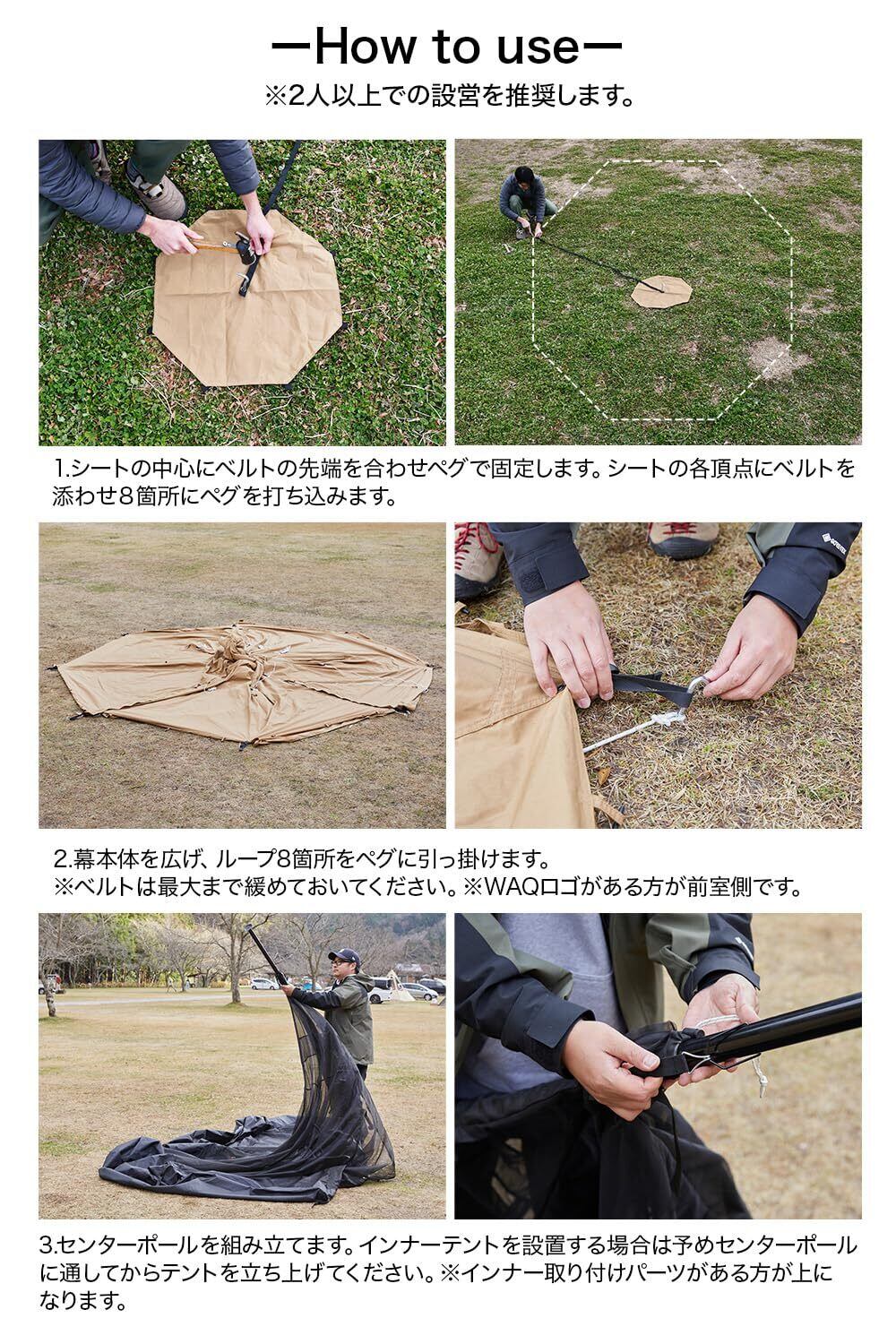 ーHow to useー
※2人以上での設営を推奨します。

1.シートの中心にベルトの先端を合わせペグで固定します。シートの各頂点にベルトを添わせ８箇所にペグを打ち込みます。

2.幕本体を広げ、ループ8箇所をペグに引っ掛けます。
※ベルトは最大まで緩めておいてください。※WAQロゴがある方が前室側です。

3.センターポールを組み立てます。インナーテントを設置する場合は予めセンターポールに通してからテントを立ち上げてください。※インナー取り付けパーツがある方が上になります。