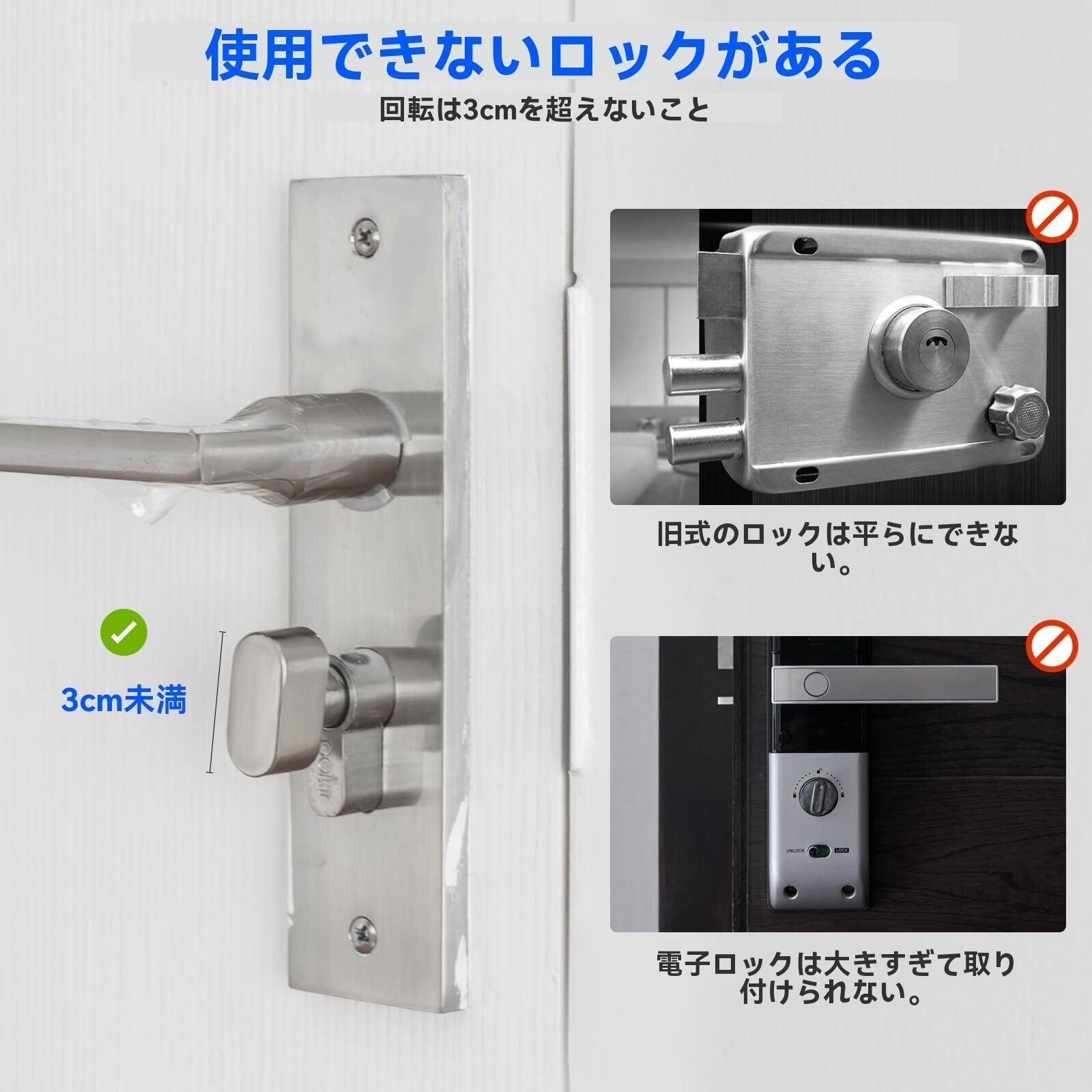 使用できないロックがある

回転は3cmを超えないこと

3cm未満

旧式のロックは平らにできない。

UNLOCK LOCK

電子ロックは大きすぎて取り付けられない。