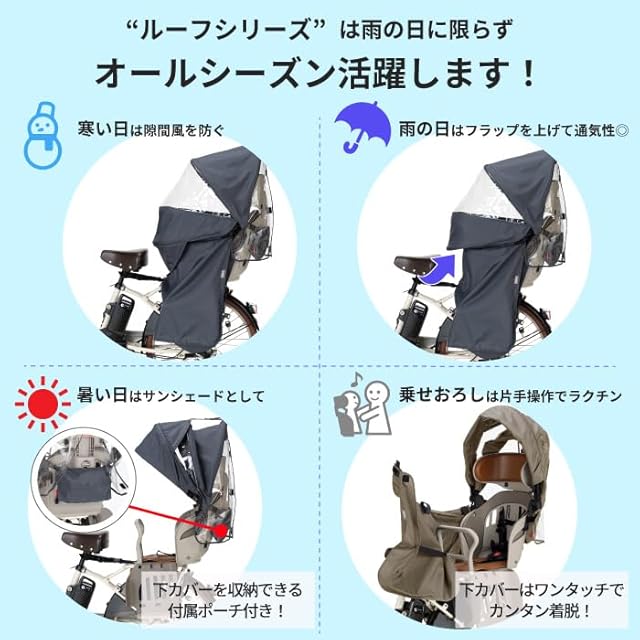 “ルーフシリーズ” は雨の日に限らず
オールシーズン活躍します！

寒い日は隙間風を防ぐ

雨の日はフラップを上げて通気性◎

暑い日はサンシェードとして

下カバーを収納できる付属ポーチ付き！

乗せおろしは片手操作でラクチン

下カバーはワンタッチでカンタン着脱！