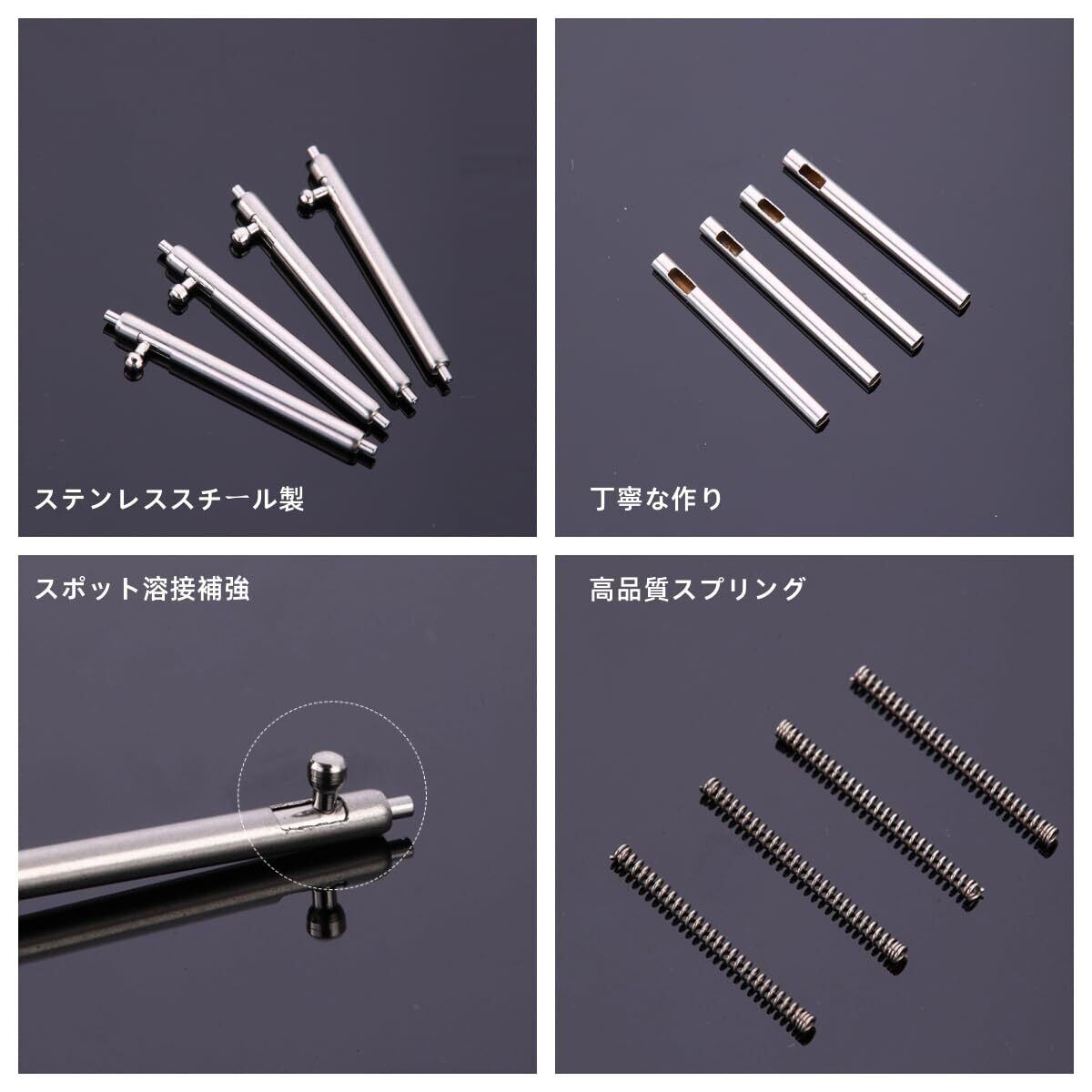 ステンレススチール製

丁寧な作り

スポット溶接補強

高品質スプリング