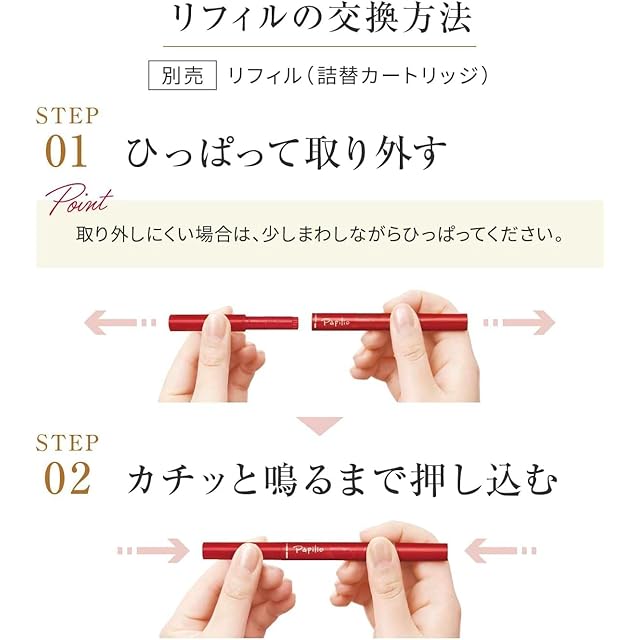 リフィルの交換方法

別売 リフィル（詰替カートリッジ）

STEP 01 ひっぱって取り外す

Point
取り外しにくい場合は、少しまわしながらひっぱってください。

Papilio

STEP 02 カチッと鳴るまで押し込む

Papilio