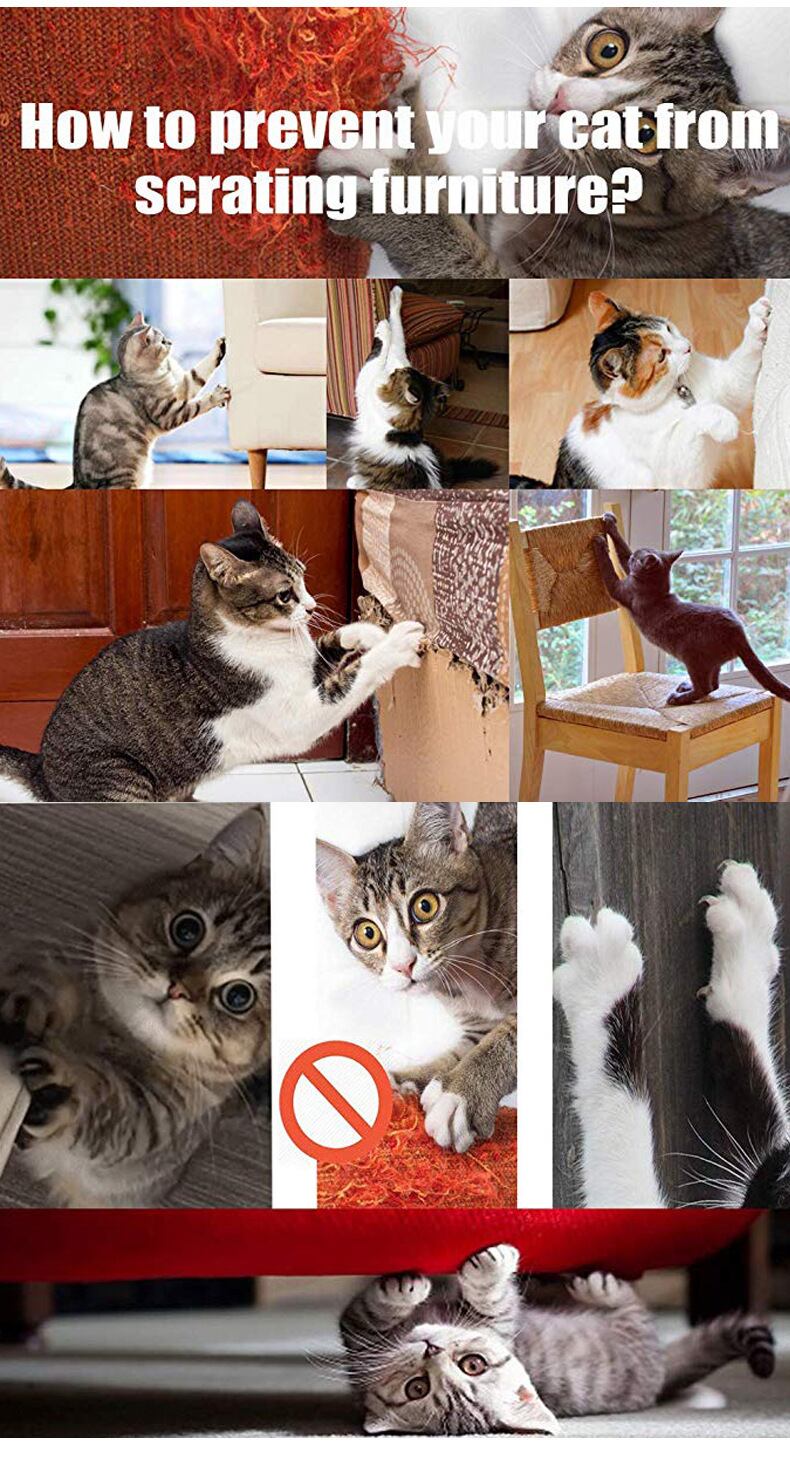 How to prevent your cat from scrating furniture?