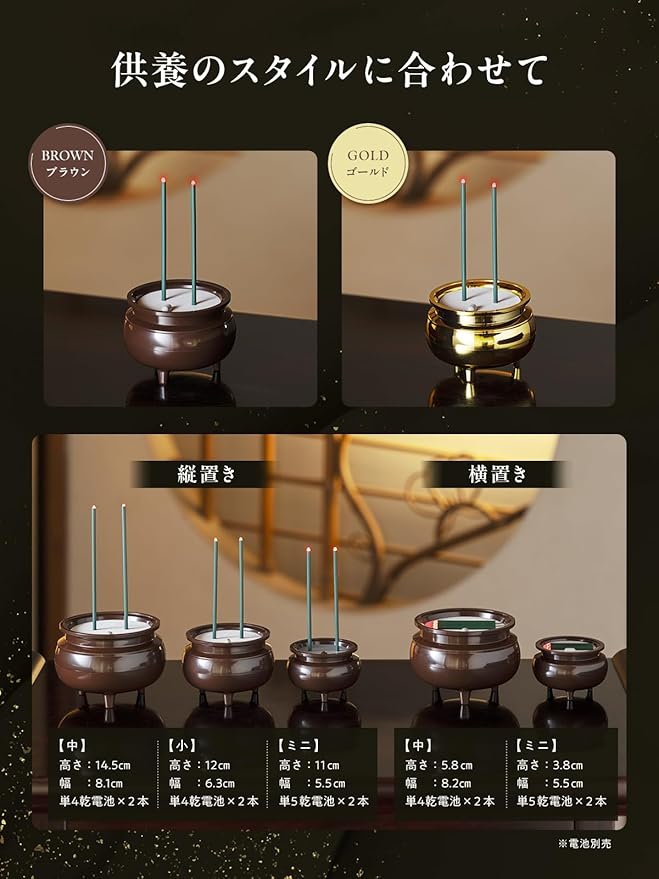 供養のスタイルに合わせて

BROWN
ブラウン

GOLD
ゴールド

縦置き

横置き

【中】
高さ：14.5cm
幅　：8.1cm
単4乾電池×2本

【小】
高さ：12cm
幅　：6.3cm
単4乾電池×2本

【ミニ】
高さ：11cm
幅　：5.5cm
単5乾電池×2本

【中】
高さ：5.8cm
幅　：8.2cm
単4乾電池×2本

【ミニ】
高さ：3.8cm
幅　：5.5cm
単5乾電池×2本

※電池別売