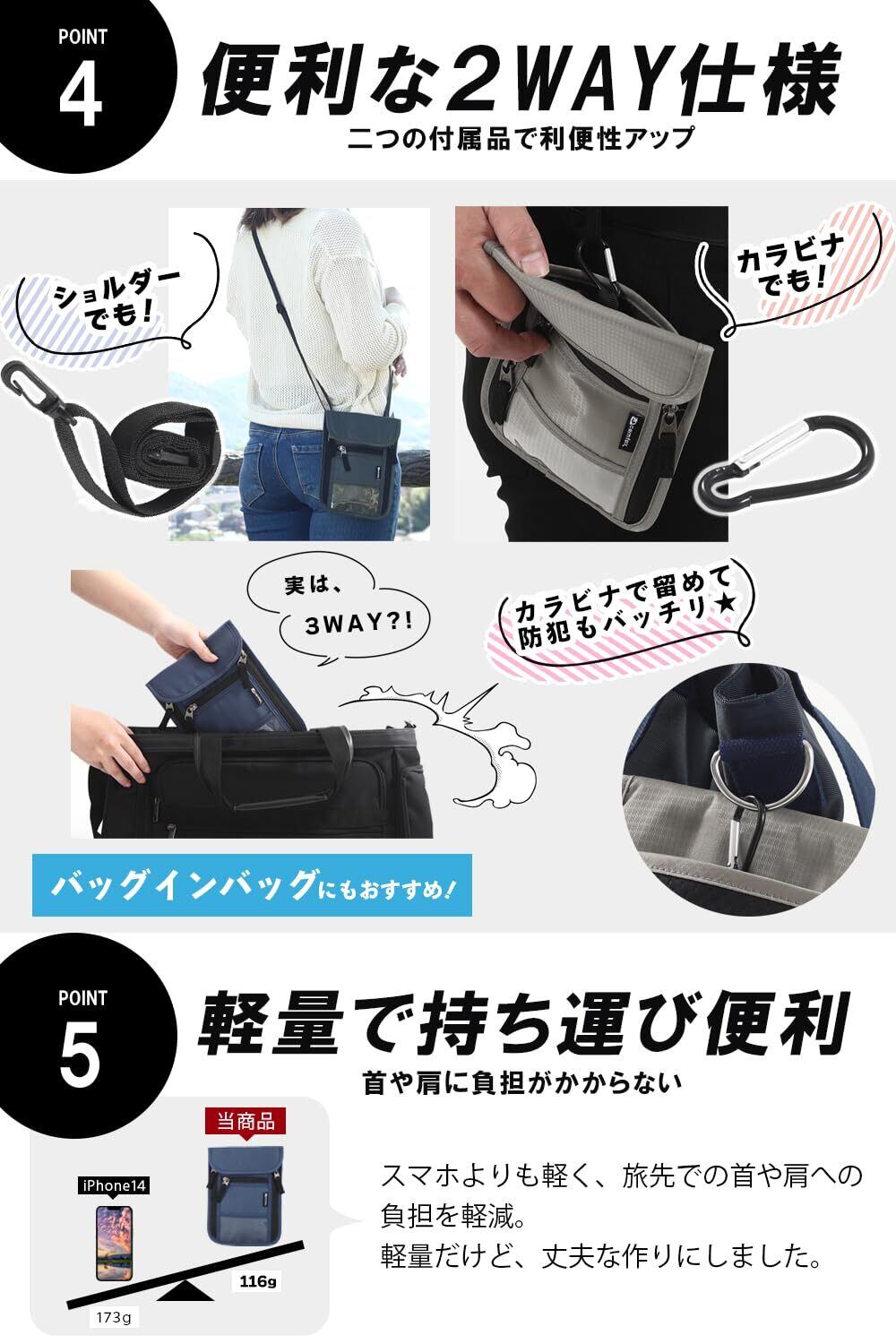 POINT
4
便利な2WAY仕様
二つの付属品で利便性アップ

ショルダーでも!

カラビナでも!

実は、3WAY?!

カラビナで留めて防犯もバッチリ★

バッグインバッグにもおすすめ!

POINT
5
軽量で持ち運び便利
首や肩に負担がかからない

当商品
iPhone14
116g
173g

スマホよりも軽く、旅先での首や肩への負担を軽減。
軽量だけど、丈夫な作りにしました。