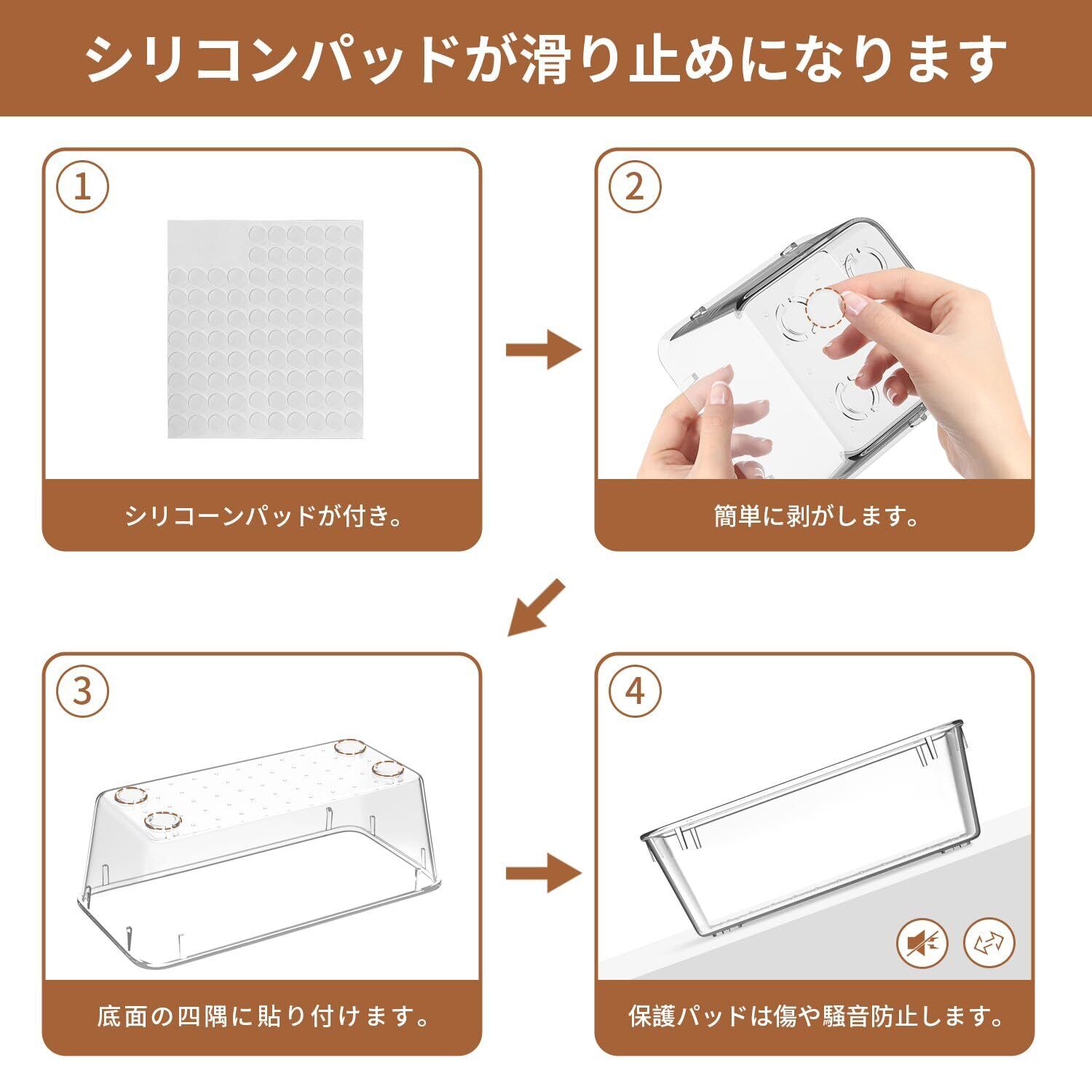 シリコンパッドが滑り止めになります

①

シリコーンパッドが付き。

②

簡単に剥がします。

③

底面の四隅に貼り付けます。

④

保護パッドは傷や騒音防止します。