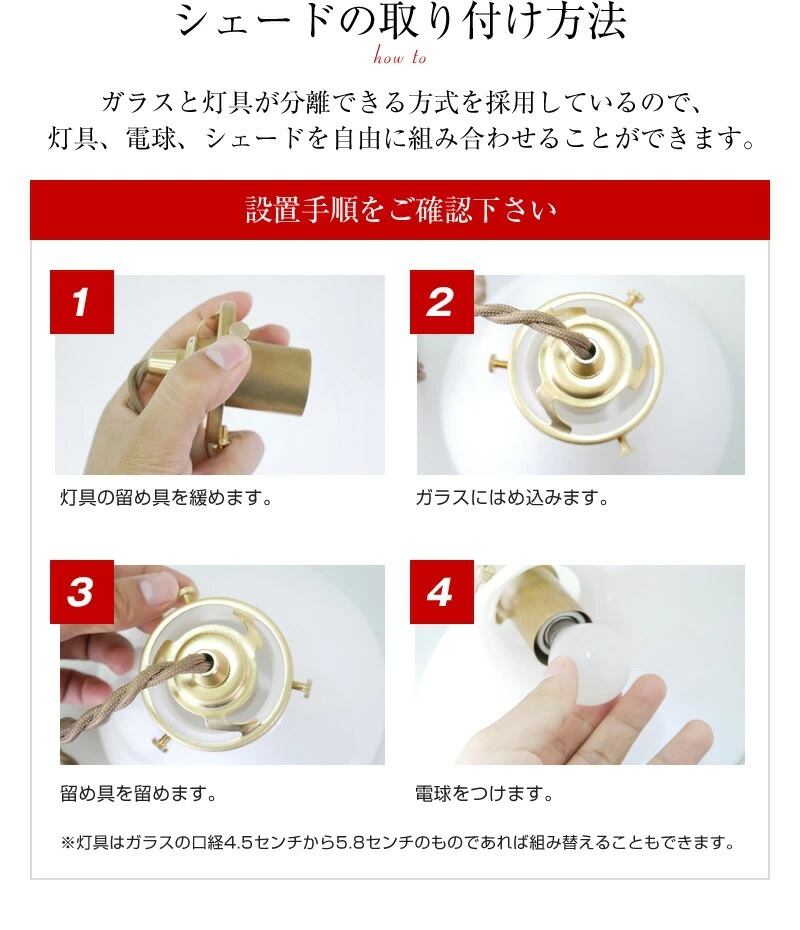 シェードの取り付け方法
how to

ガラスと灯具が分離できる方式を採用しているので、灯具、電球、シェードを自由に組み合わせることができます。

設置手順をご確認下さい

1
灯具の留め具を緩めます。

2
ガラスにはめ込みます。

3
留め具を留めます。

4
電球をつけます。

※灯具はガラスの口経4.5センチから5.8センチのものであれば組み替えることもできます。