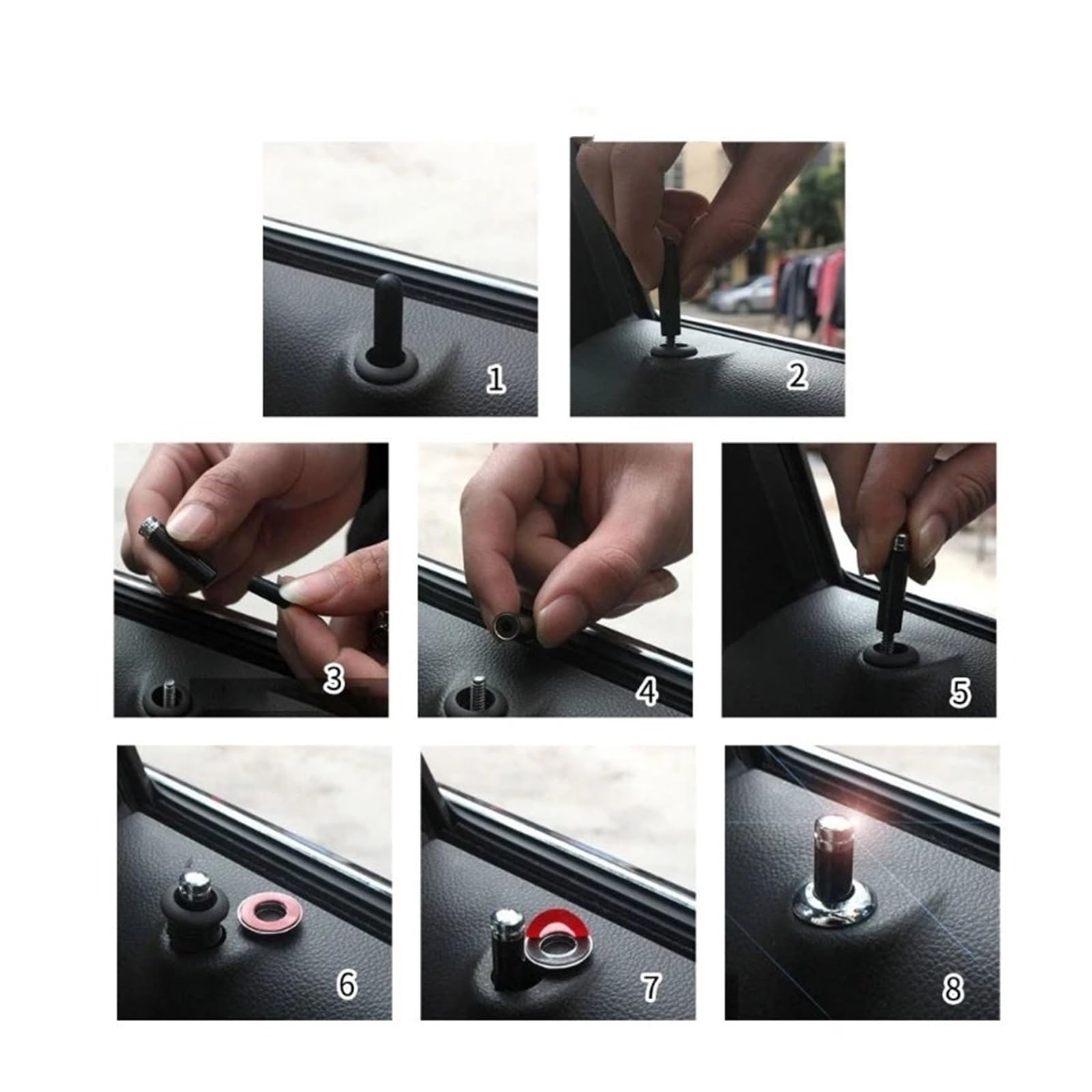 1

2

3

4

5

6

7

8