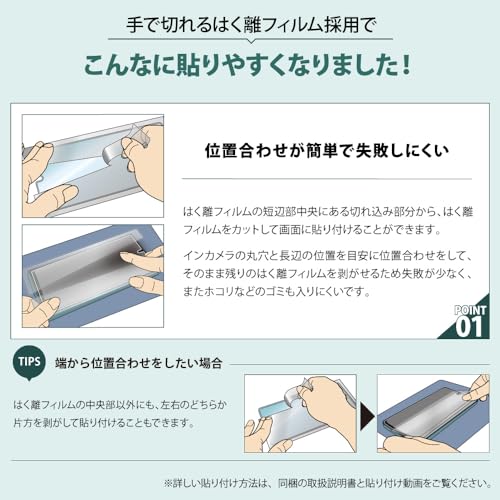 手で切れるはく離フィルム採用で

こんなに貼りやすくなりました！

位置合わせが簡単で失敗しにくい

はく離フィルムの短辺部中央にある切れ込み部分から、はく離フィルムをカットして画面に貼り付けることができます。

インカメラの丸穴と長辺の位置を目安に位置合わせをして、そのまま残りのはく離フィルムを剥がせるため失敗が少なく、またホコリなどのゴミも入りにくいです。

POINT 01

TIPS 端から位置合わせをしたい場合

はく離フィルムの中央部以外にも、左右のどちらか片方を剥がして貼り付けることもできます。

※詳しい貼り付け方法は、同梱の取扱説明書と貼り付け動画をご覧ください。