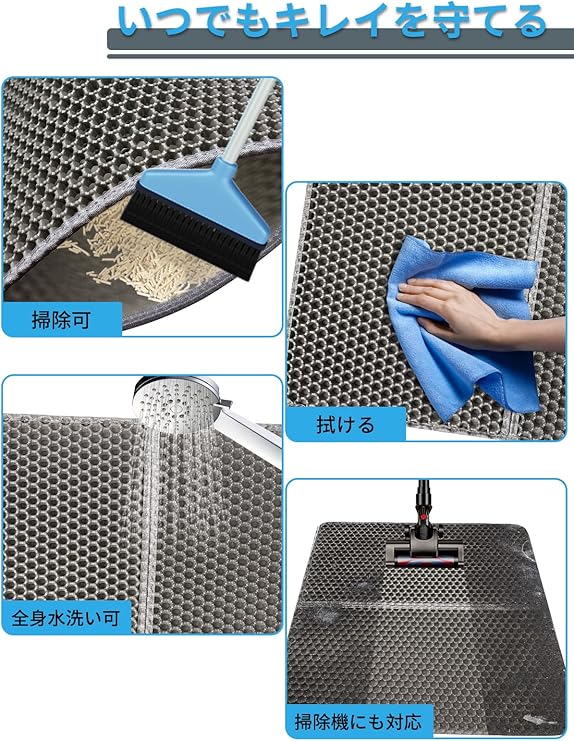 いつでもキレイを守てる

掃除可

拭ける

全身水洗い可

掃除機にも対応