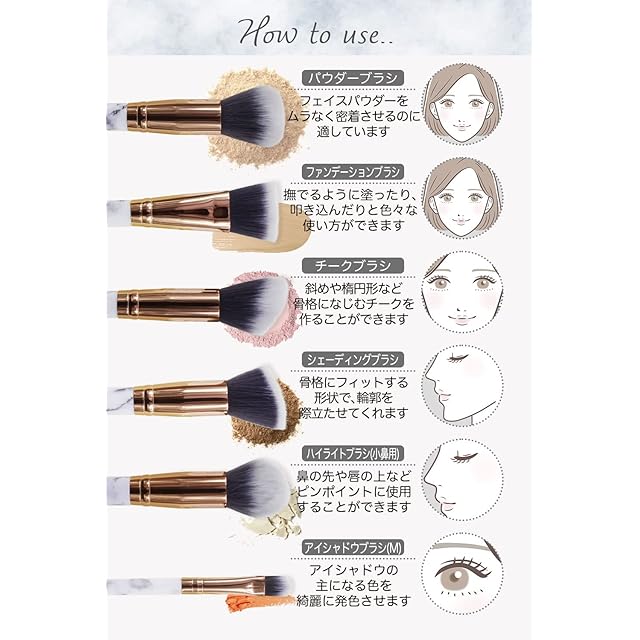 How to use..

パウダーブラシ
フェイスパウダーをムラなく密着させるのに適しています

ファンデーションブラシ
撫でるように塗ったり、叩き込んだりと色々な使い方ができます

チークブラシ
斜めや楕円形など骨格になじむチークを作ることができます

シェーディングブラシ
骨格にフィットする形状で、輪郭を際立たせてくれます

ハイライトブラシ(小鼻用)
鼻の先や唇の上などピンポイントに使用することができます

アイシャドウブラシ(M)
アイシャドウの主になる色を綺麗に発色させます