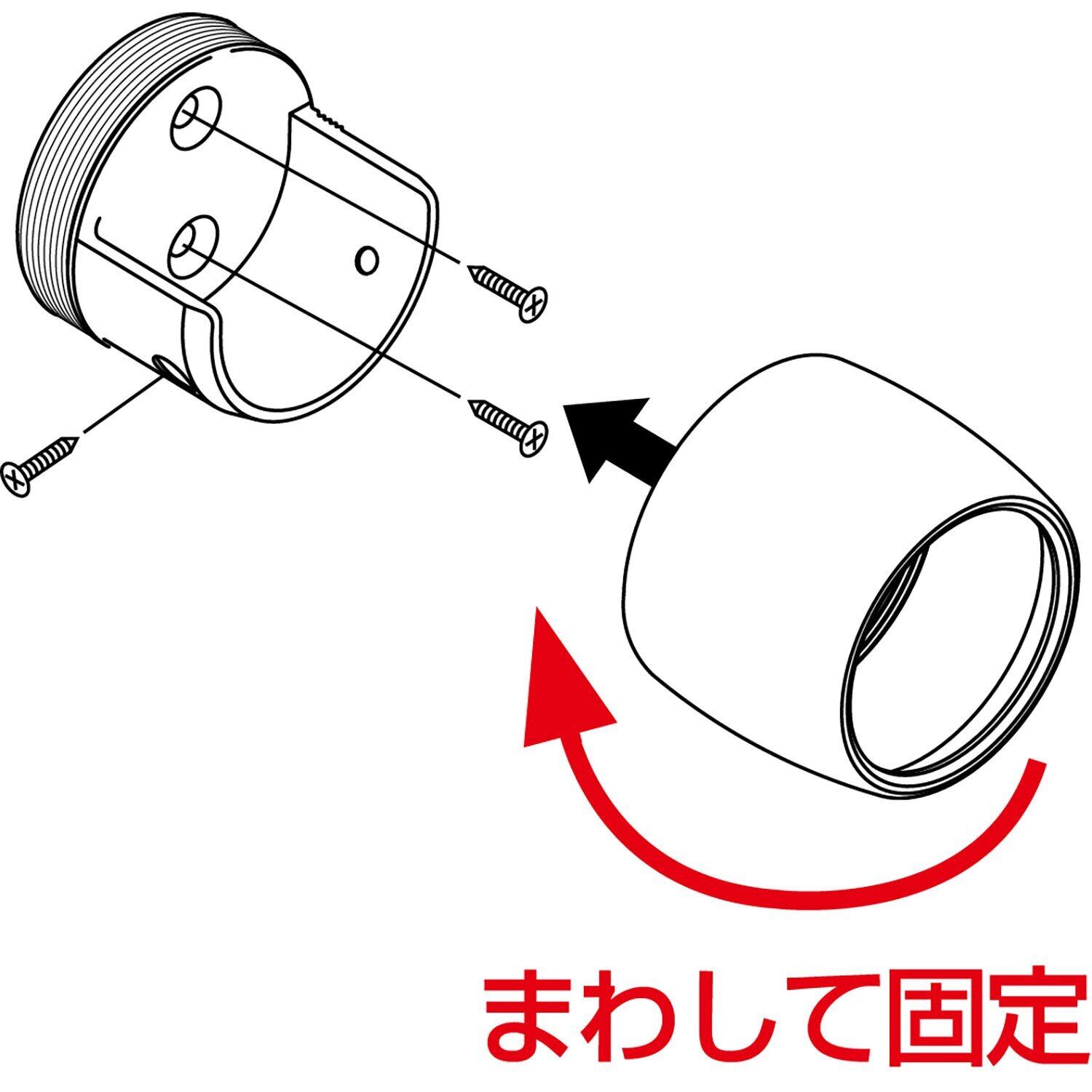 まわして固定