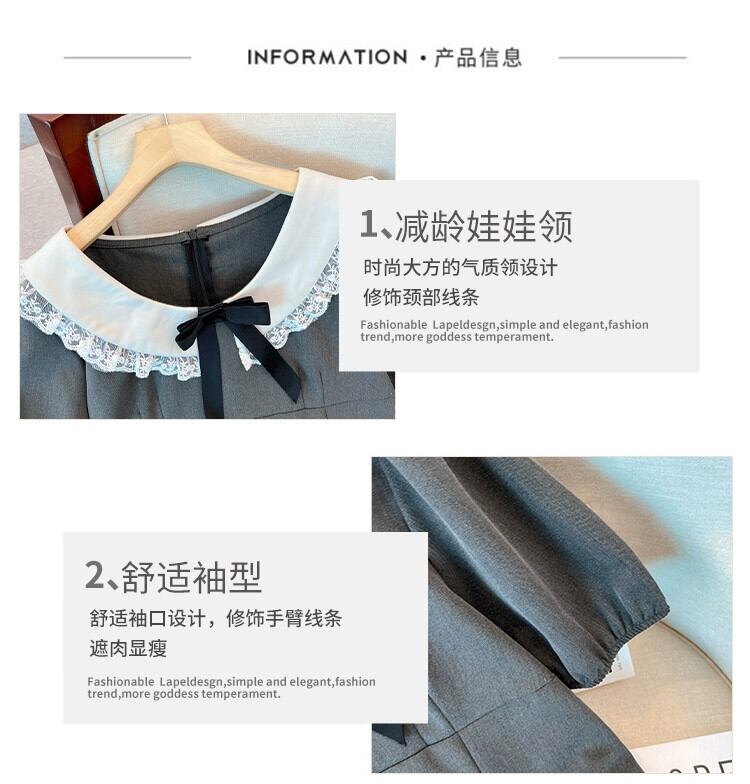 INFORMATION · 产品信息

1、减龄娃娃领

时尚大方的气质领设计
修饰颈部线条

Fashionable Lapeldesgn,simple and elegant,fashion trend,more goddess temperament.

2、舒适袖型

舒适袖口设计，修饰手臂线条
遮肉显瘦

Fashionable Lapeldesgn,simple and elegant,fashion trend,more goddess temperament.