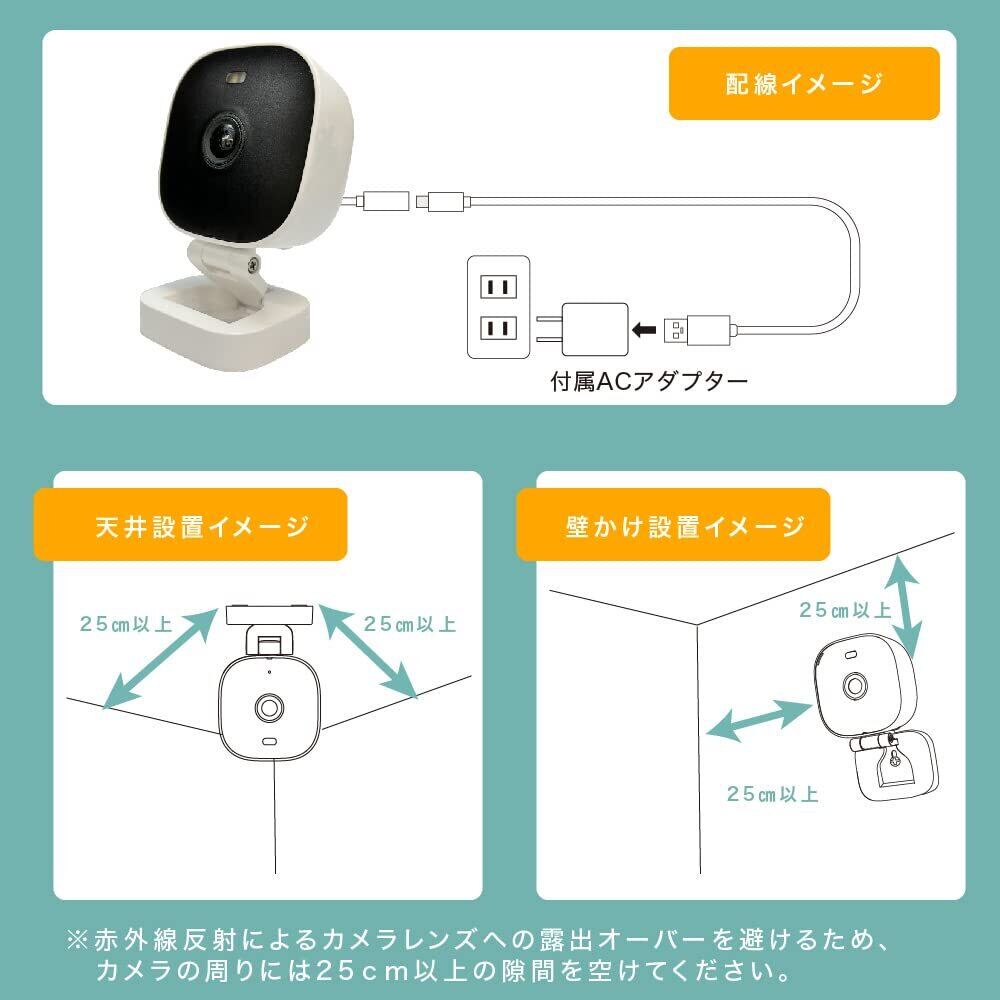 配線イメージ

付属ACアダプター

天井設置イメージ

25㎝以上

25㎝以上

壁かけ設置イメージ

25㎝以上

25㎝以上

※赤外線反射によるカメラレンズへの露出オーバーを避けるため、カメラの周りには25cm以上の隙間を空けてください。