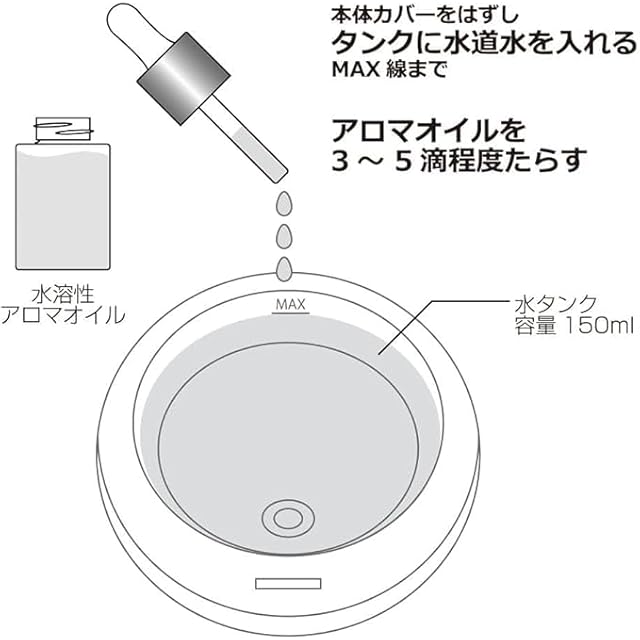 本体カバーをはずし
タンクに水道水を入れる
MAX 線まで

アロマオイルを
3 ～ 5 滴程度たらす

水溶性
アロマオイル

MAX

水タンク
容量 150ml