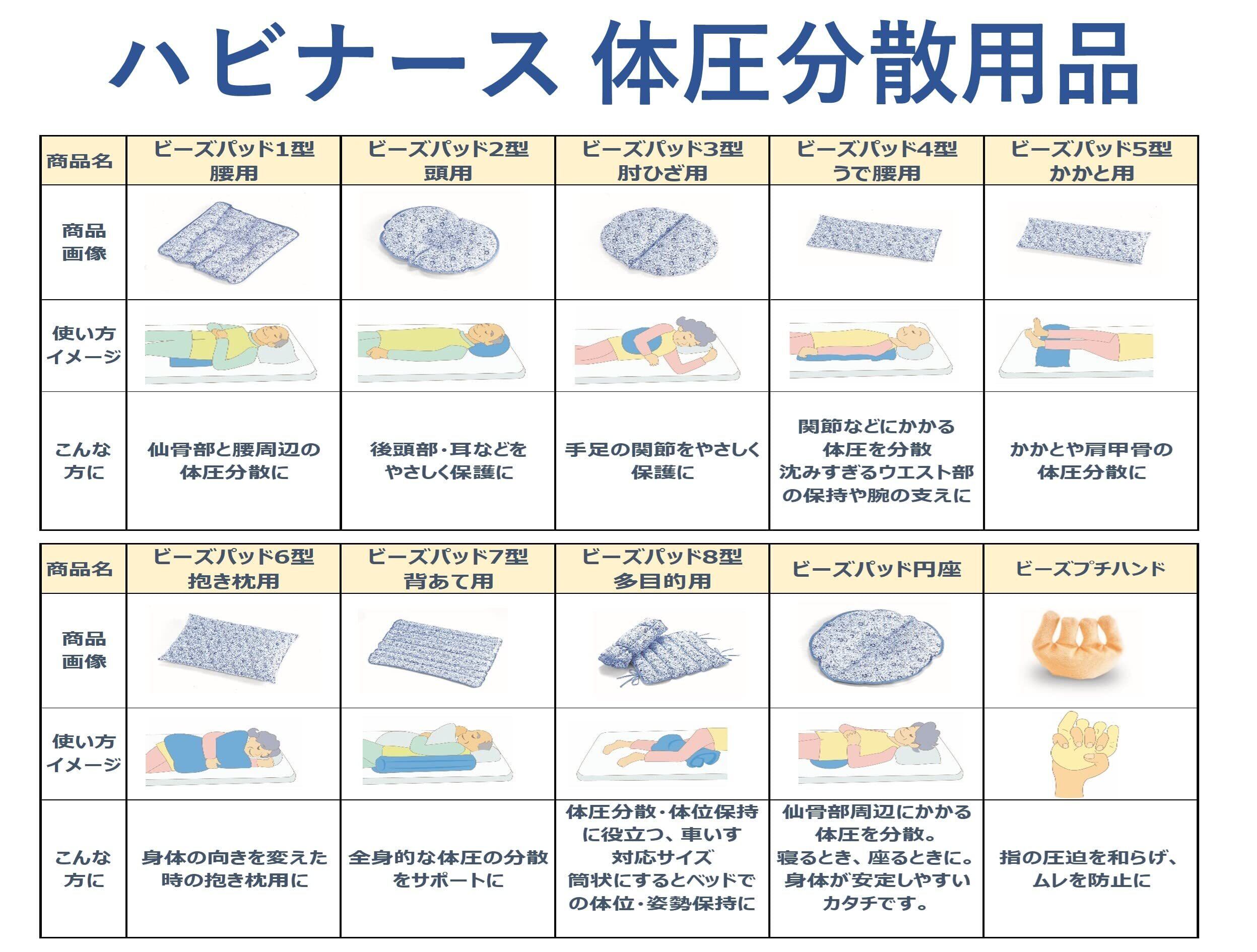 ハビナース 体圧分散用品

| 商品名 | ビーズパッド1型 腰用 | ビーズパッド2型 頭用 | ビーズパッド3型 肘ひざ用 | ビーズパッド4型 うで腰用 | ビーズパッド5型 かかと用 |
|---|---|---|---|---|---|
| 商品画像 | | | | | |
| 使い方イメージ | | | | | |
| こんな方に | 仙骨部と腰周辺の体圧分散に | 後頭部・耳などをやさしく保護に | 手足の関節をやさしく保護に | 関節などにかかる体圧を分散 沈みすぎるウエスト部の保持や腕の支えに | かかとや肩甲骨の体圧分散に |

| 商品名 | ビーズパッド6型 抱き枕用 | ビーズパッド7型 背あて用 | ビーズパッド8型 多目的用 | ビーズパッド円座 | ビーズプチハンド |
|---|---|---|---|---|---|
| 商品画像 | | | | | |
| 使い方イメージ | | | | | |
| こんな方に | 身体の向きを変えた時の抱き枕用に | 全身的な体圧の分散をサポートに | 体圧分散・体位保持に役立つ、車いす対応サイズ 筒状にするとベッドでの体位・姿勢保持に | 仙骨部周辺にかかる体圧を分散。寝るとき、座るときに。身体が安定しやすいカタチです。 | 指の圧迫を和らげ、ムレを防止に |